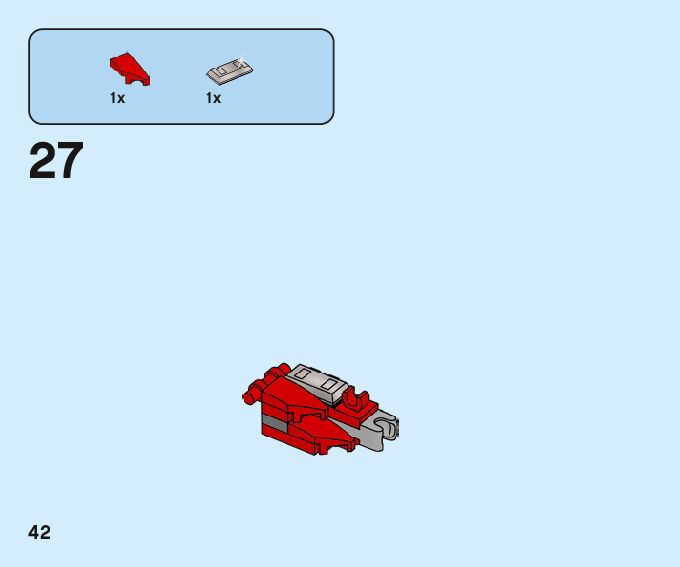 1x
1x

27

42