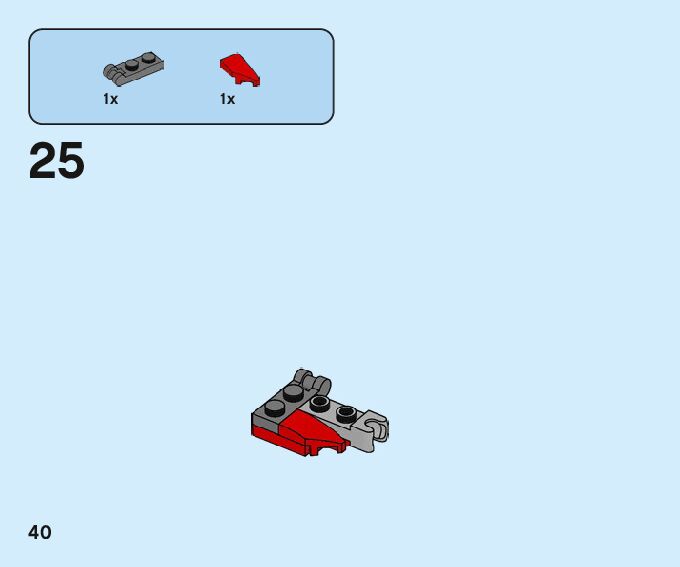 1x

1x

25

40