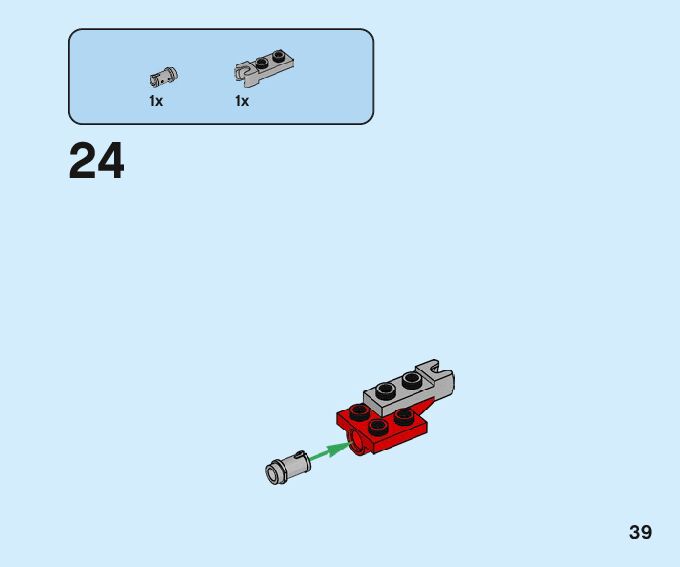 1x
1x

24

39