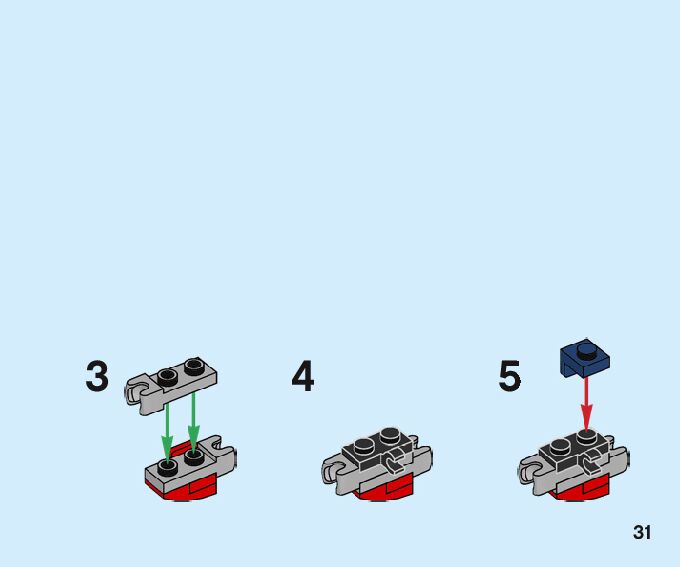 3

4

5

31