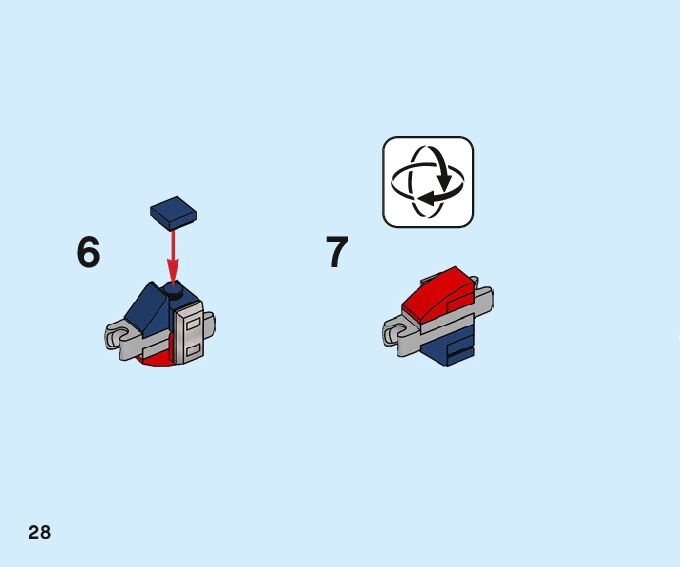 6

7

28