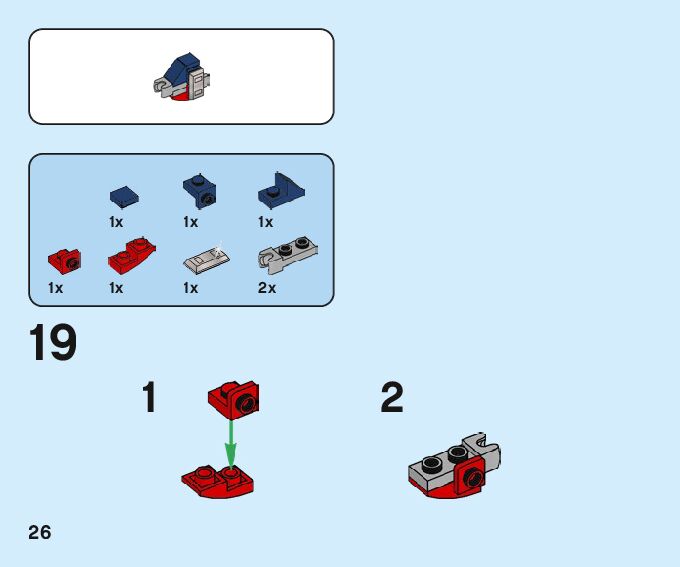 1x 1x 1x

1x 1x 1x 2x

19

1

2

26