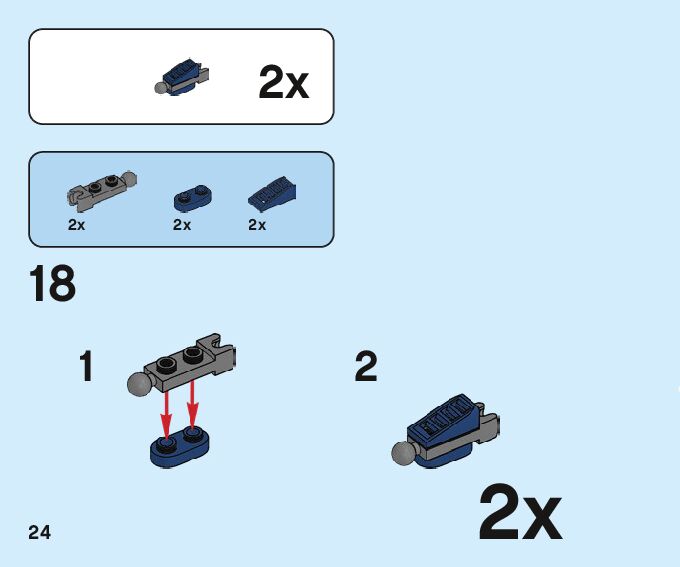 2x

2x

2x

2x

18

1

2

2x

24