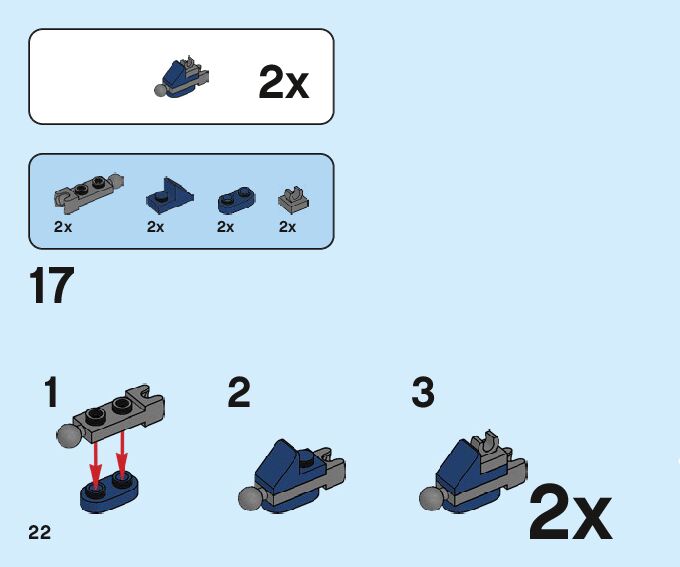 2x

2x
2x
2x
2x

17

1

2

3

2x

22