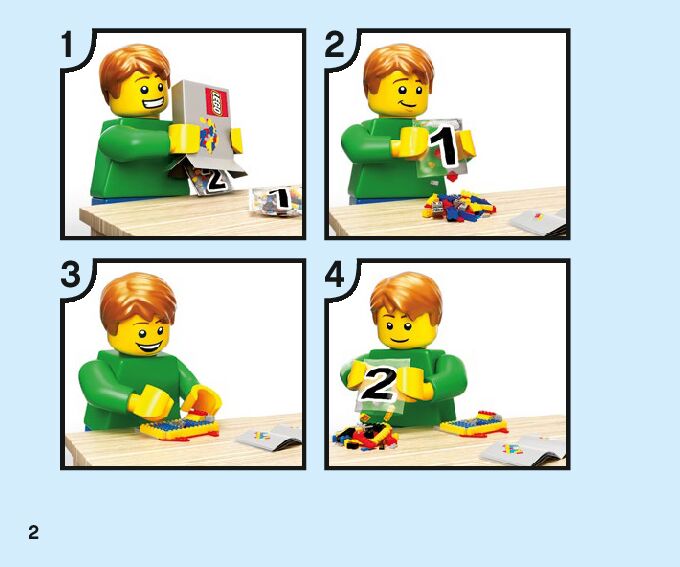 1

LEGO

2

1

2

1

3

4

2

2