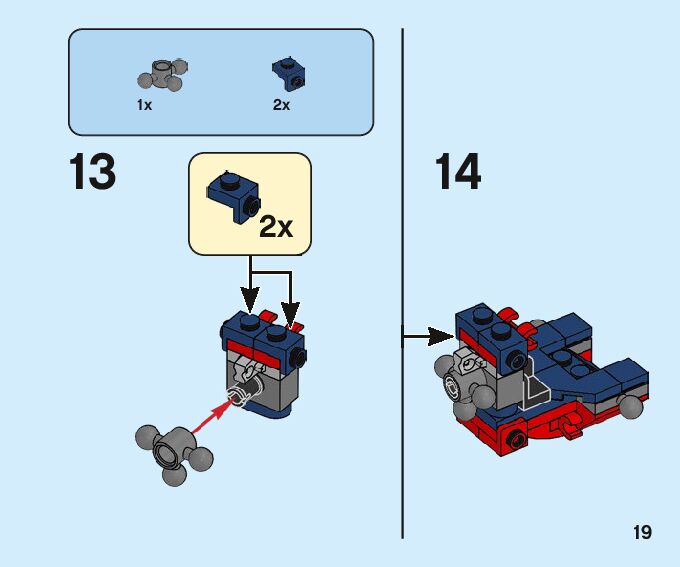 1x

2x

13

2x

14

19