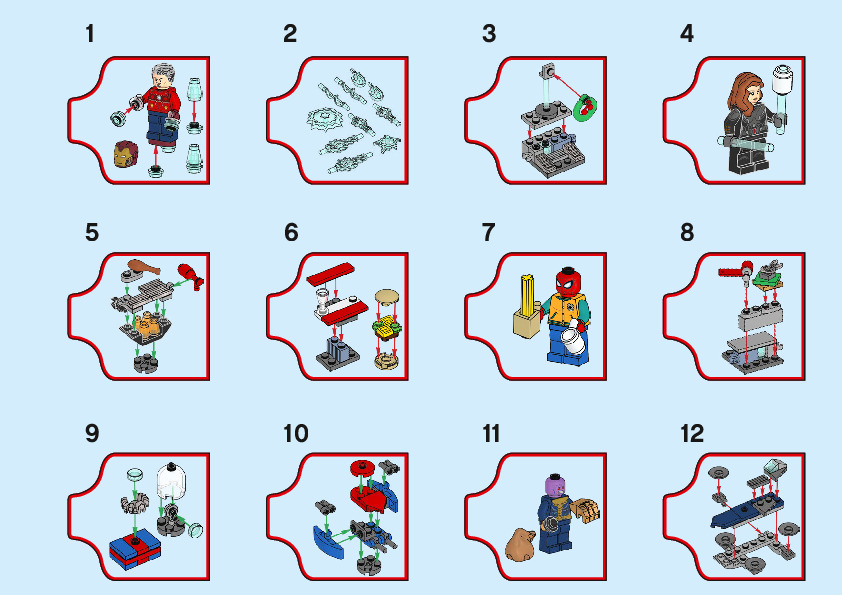 1

2

3

4

5

6

7

8

9

10

11

12