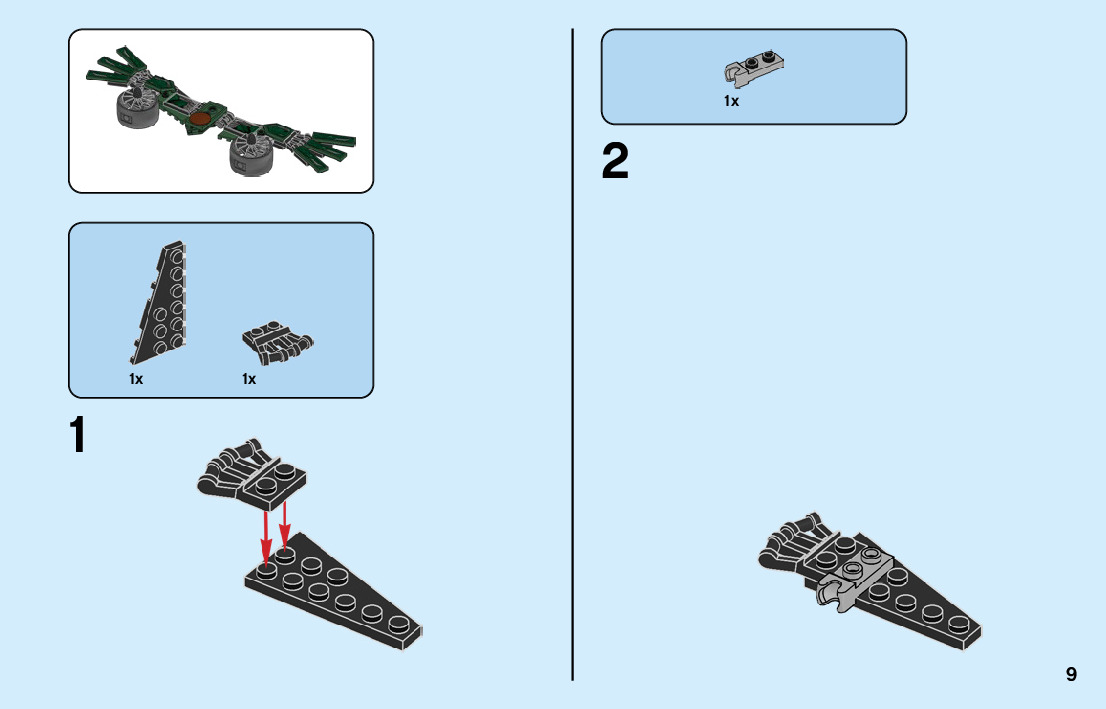 1x 1x

1

1x

2

9