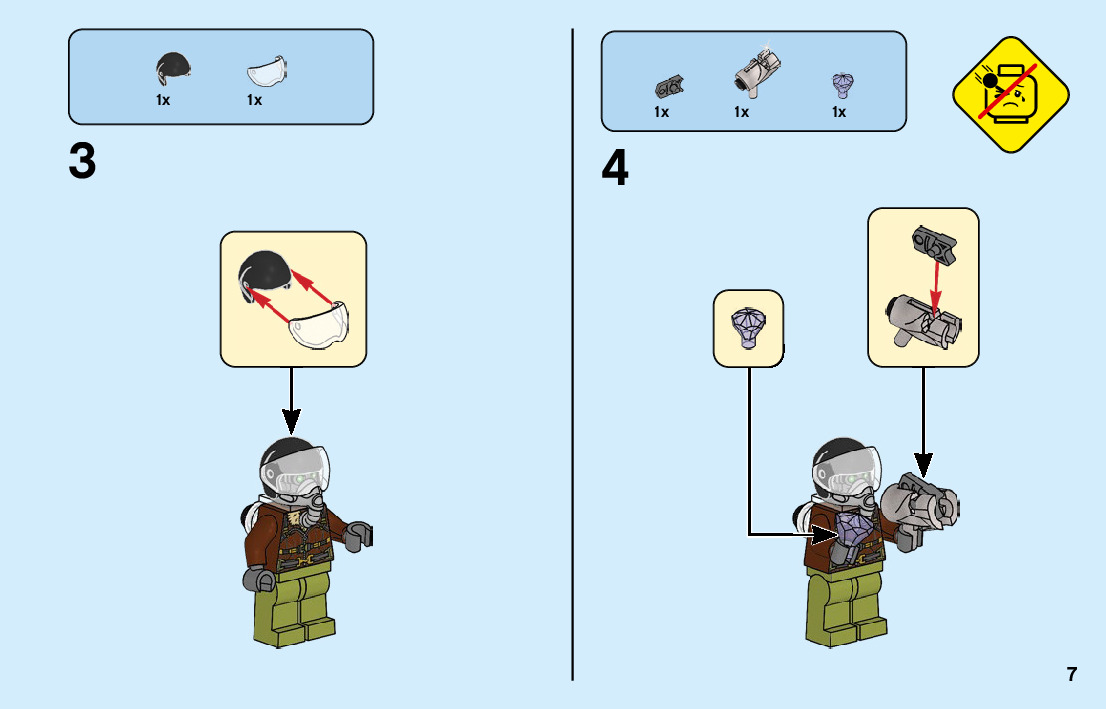 1x 1x

3

1x 1x 1x

4

7