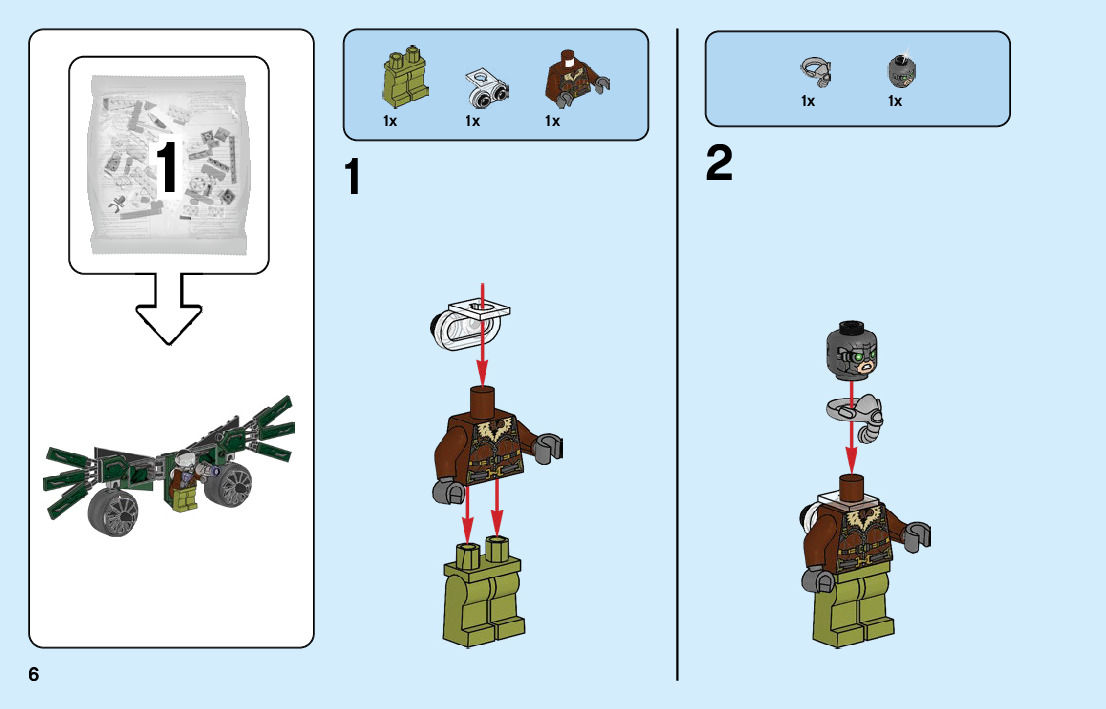 1

1x 1x 1x

1

1x 1x

2

6