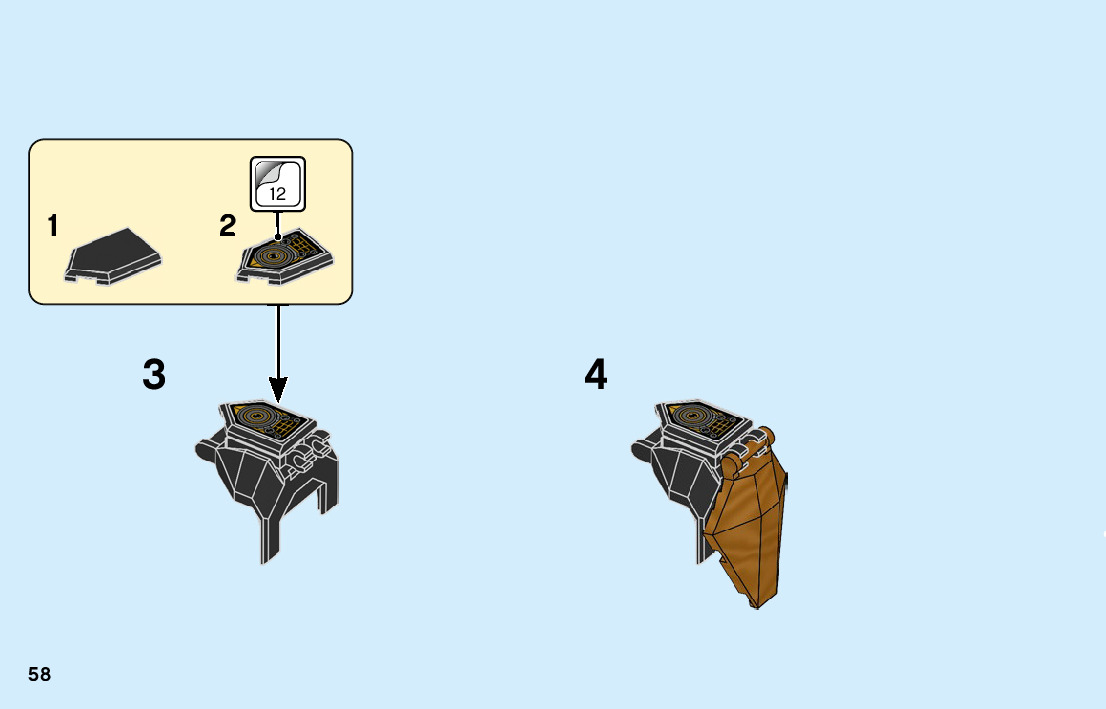 1
2
12
3
4
58