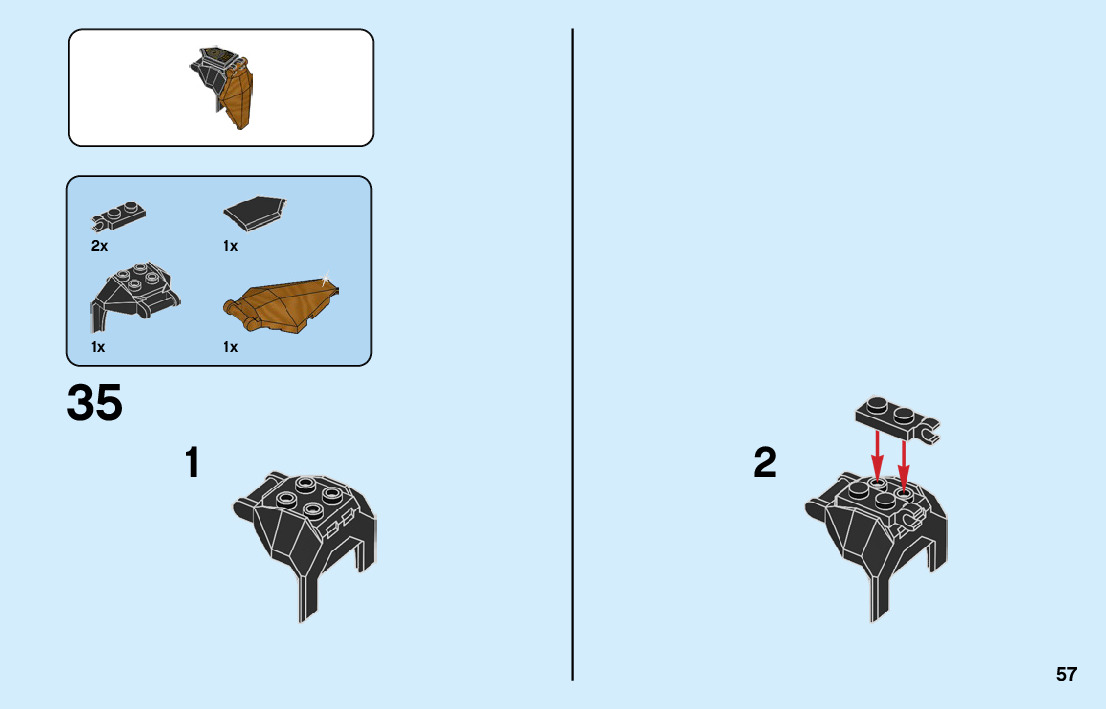 2x

1x

1x

1x

35

1

2

57