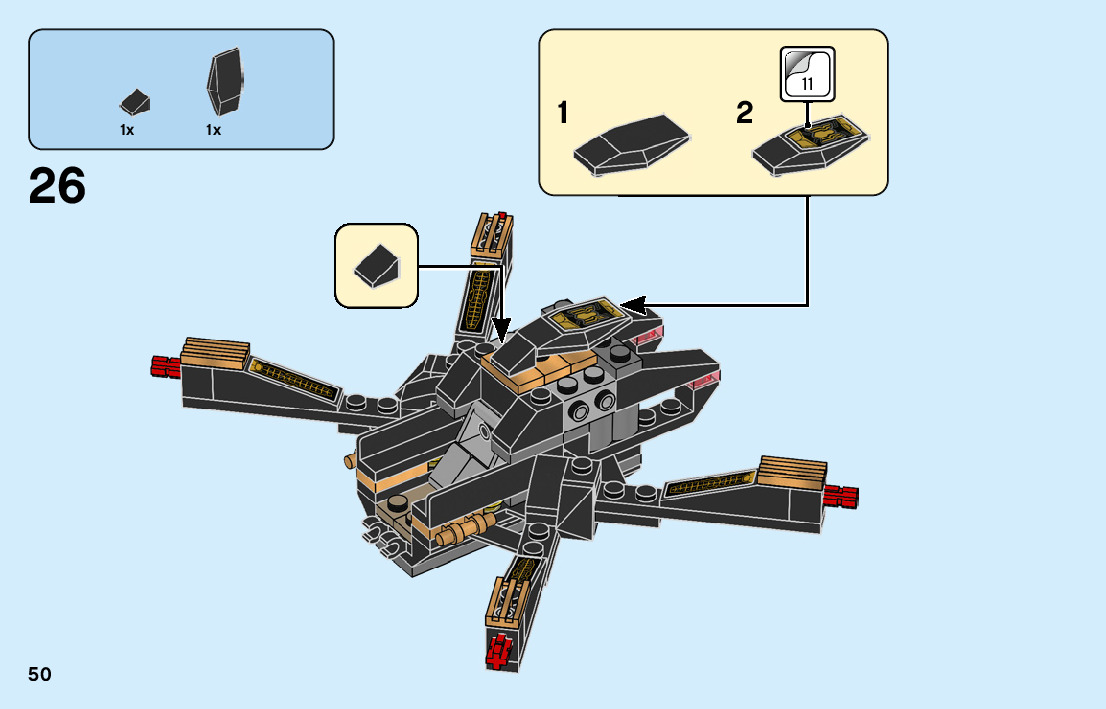 1x 1x

26

1

2

11

50