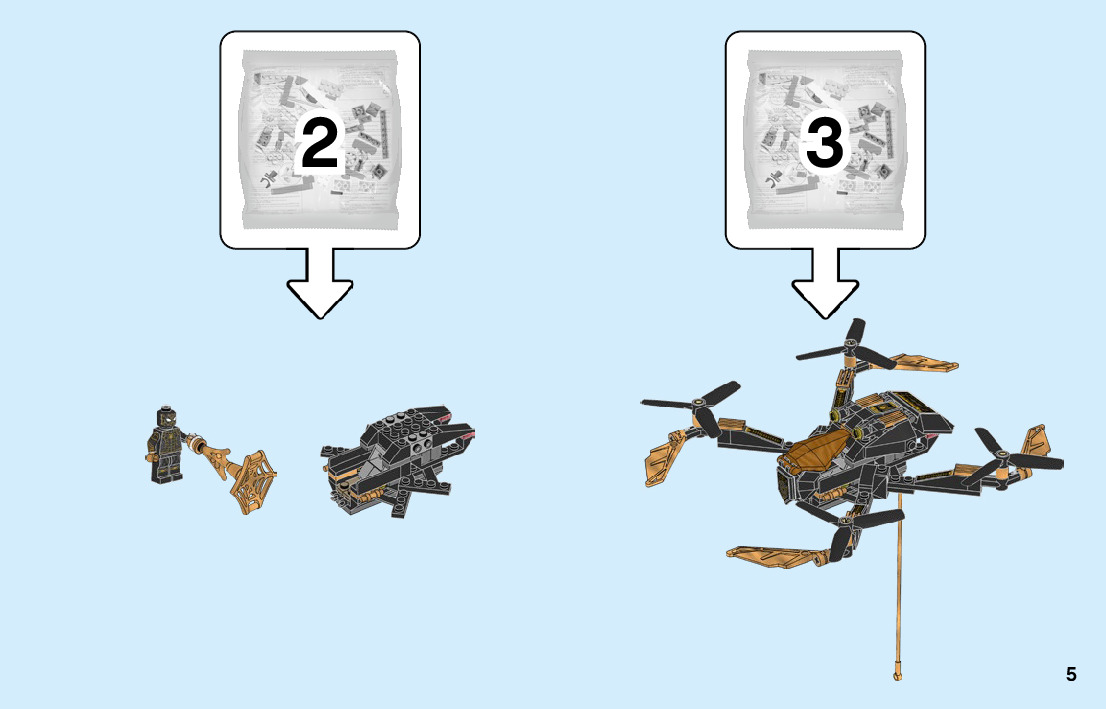 2

3

5