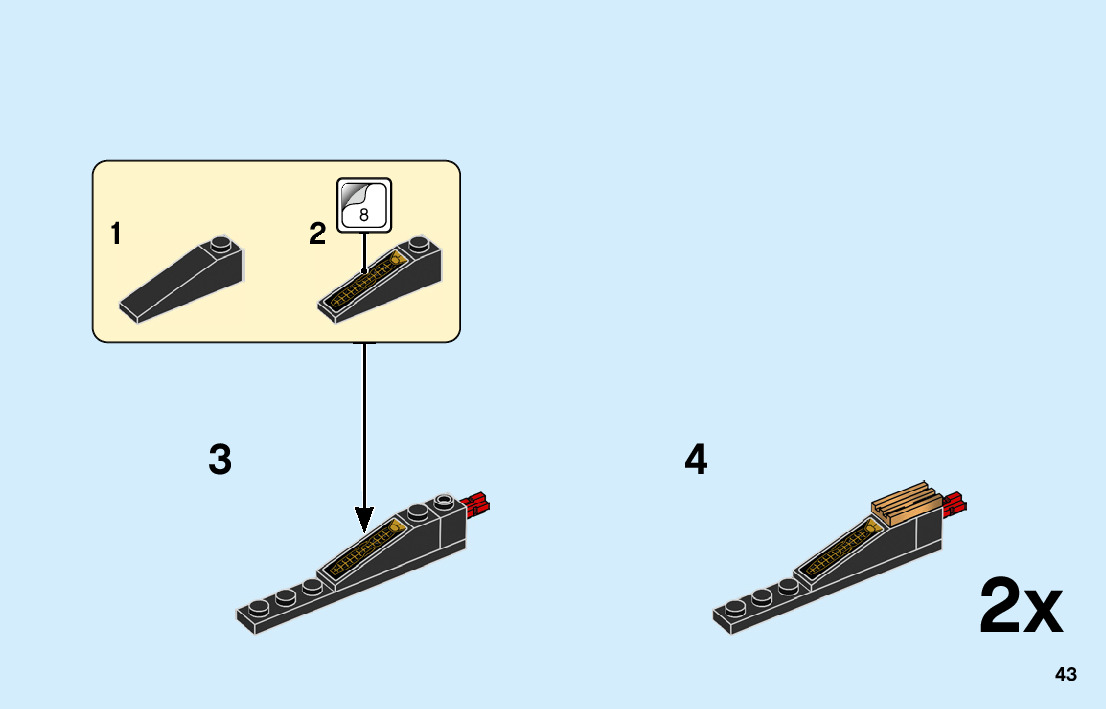 1

2

8

3

4

2x

43