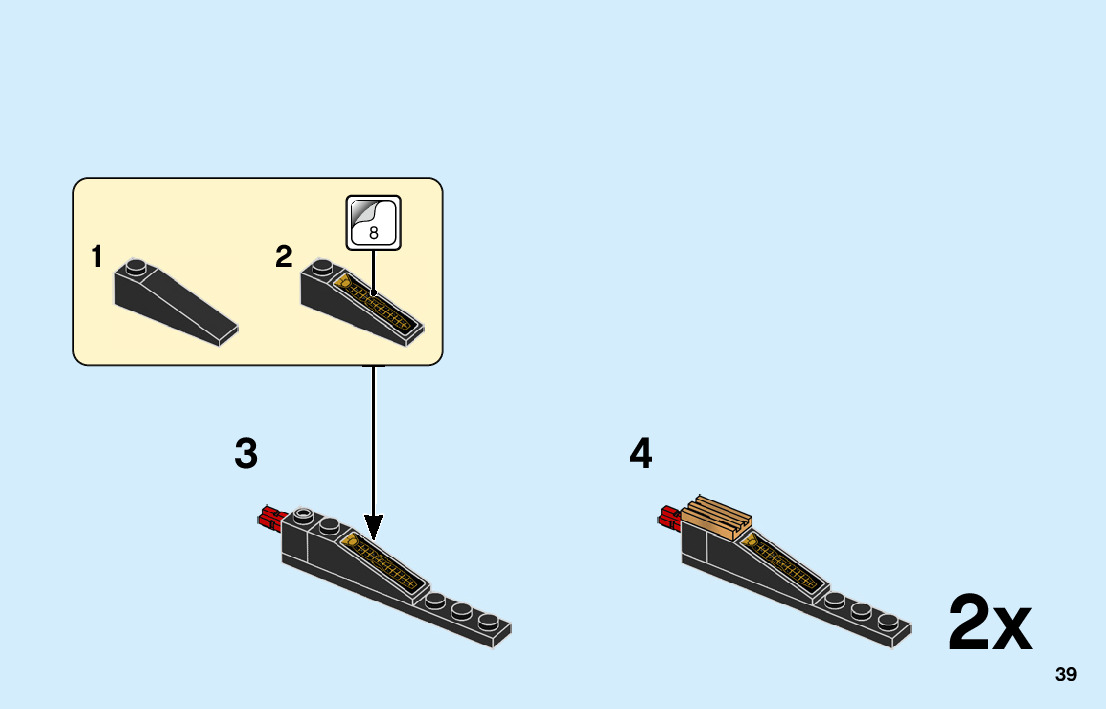 1

2

8

3

4

2x

39