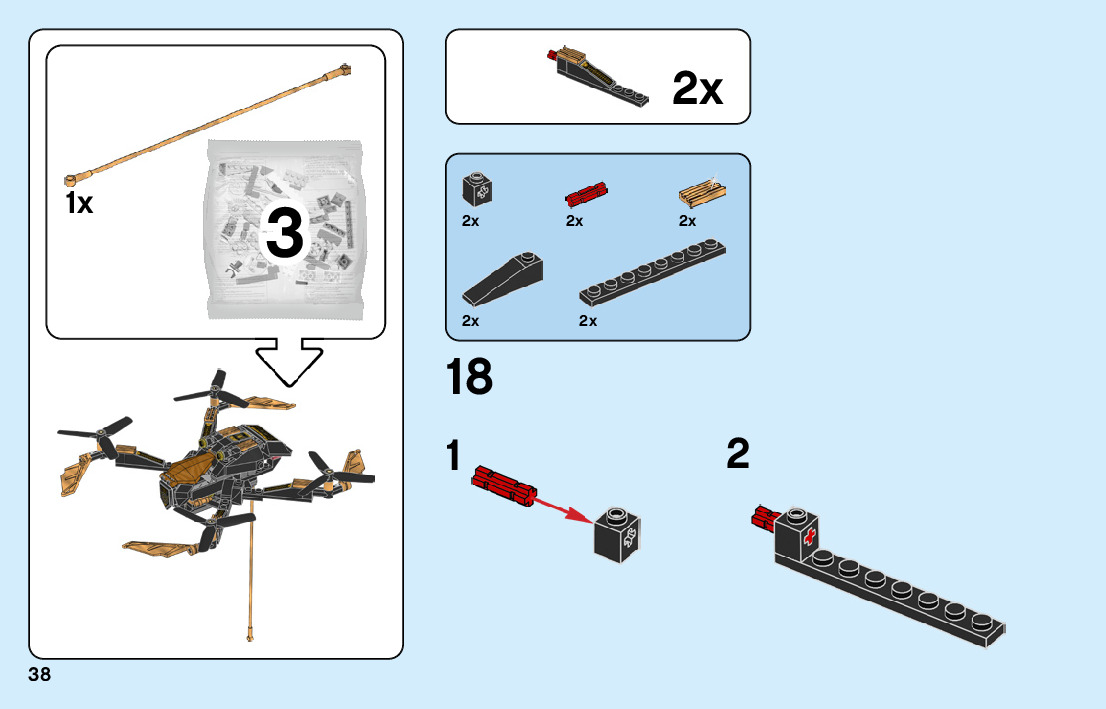 1x

3

2x

2x

2x

2x

2x

2x

18

1

2

38