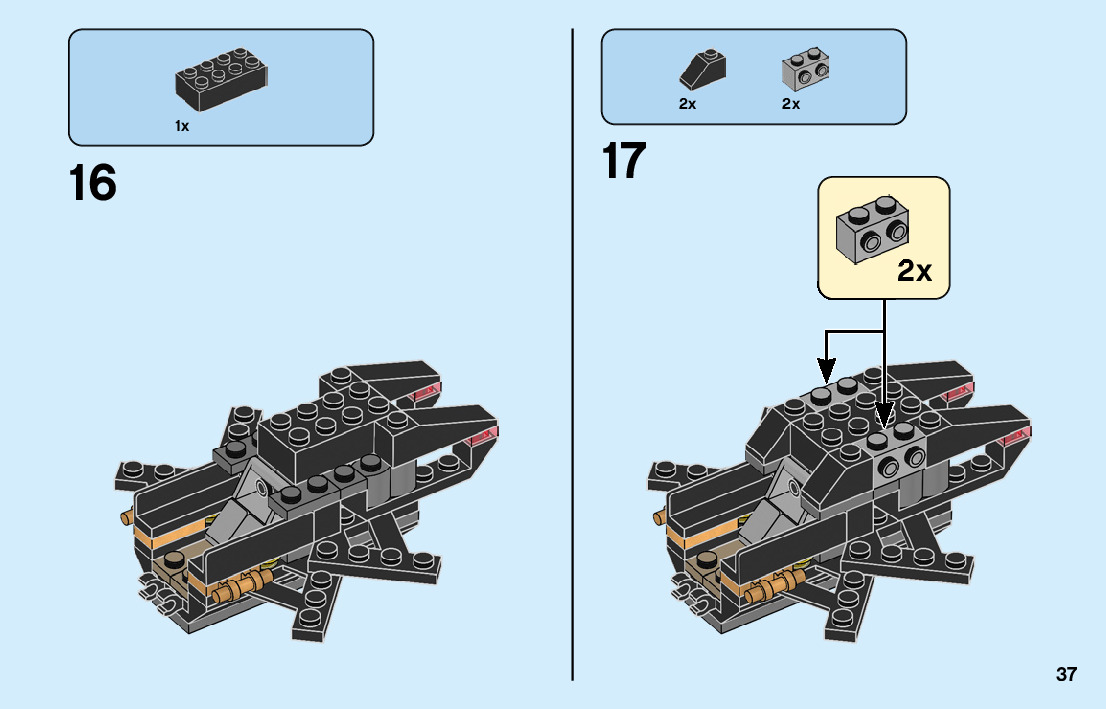 1x

16

2x 2x

17

2x

37