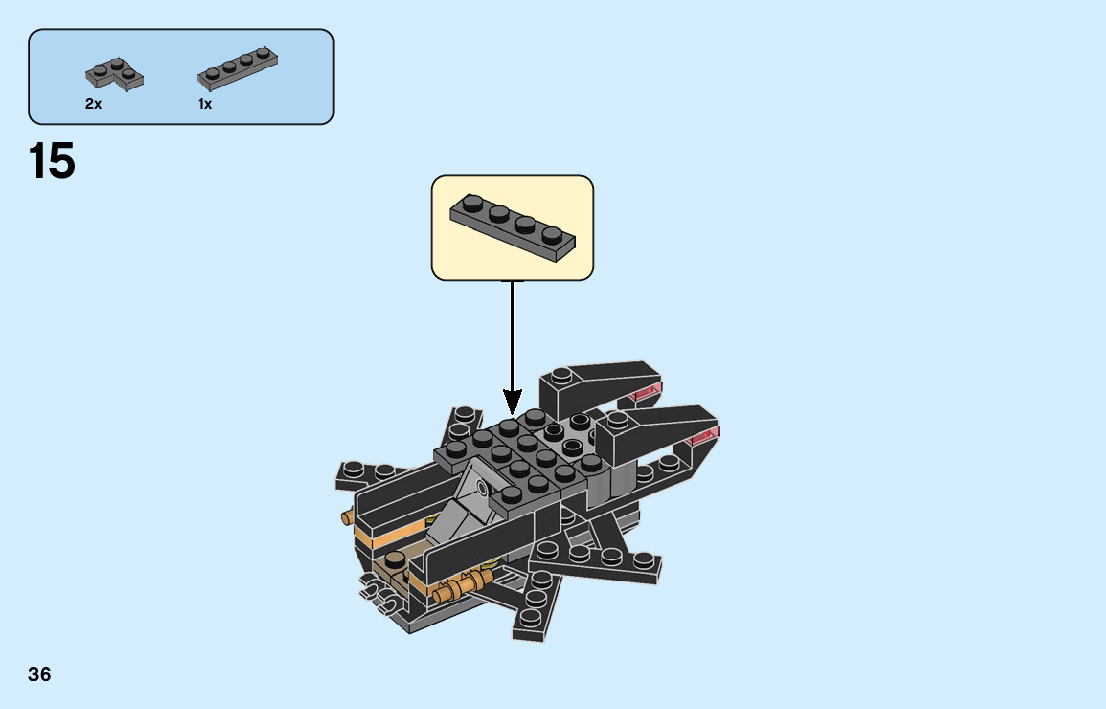 2x
1x

15

36