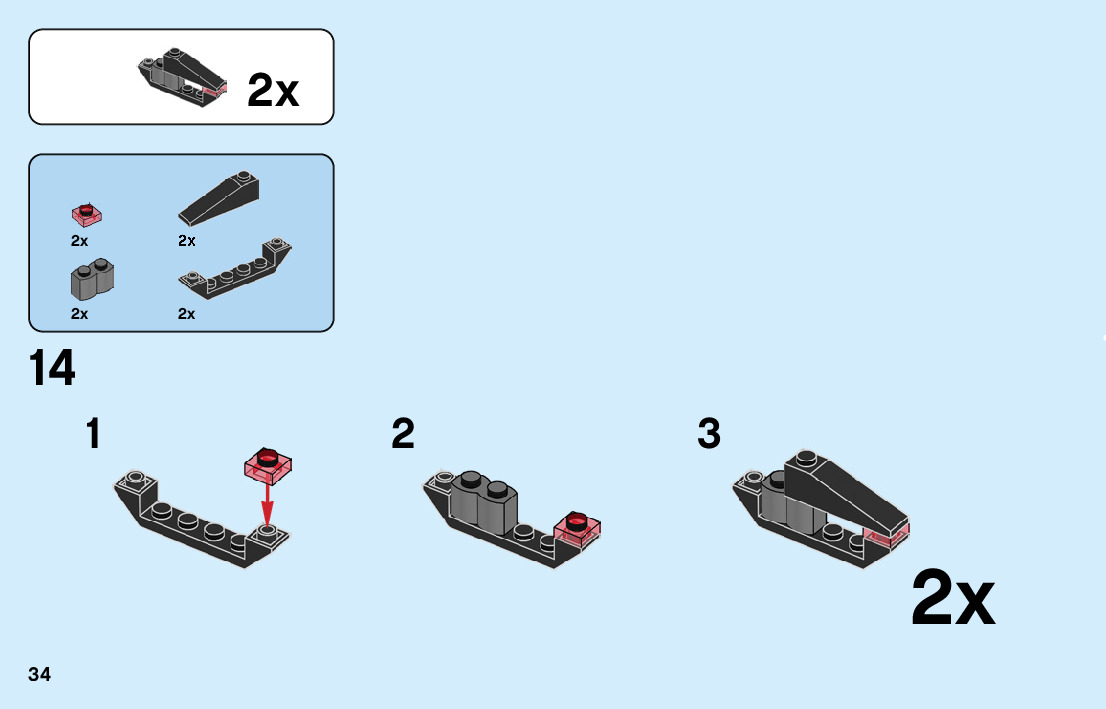 2x

2x
2x
2x
2x

14

1

2

3

2x

34