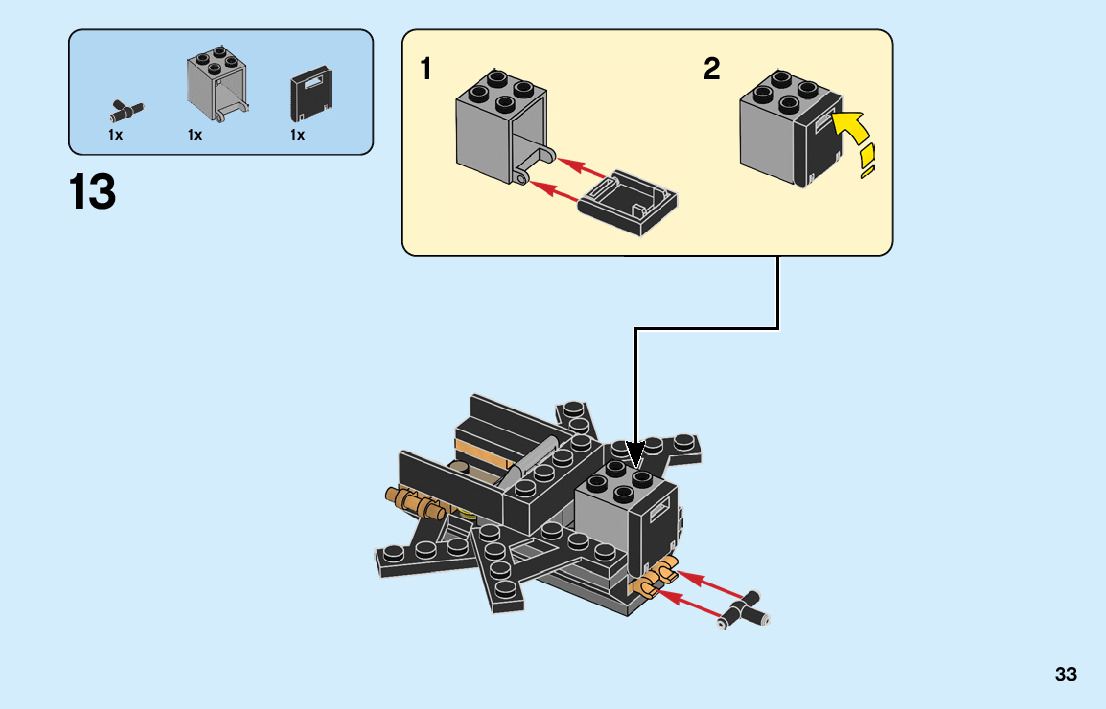 1x 1x 1x

13

1

2

33