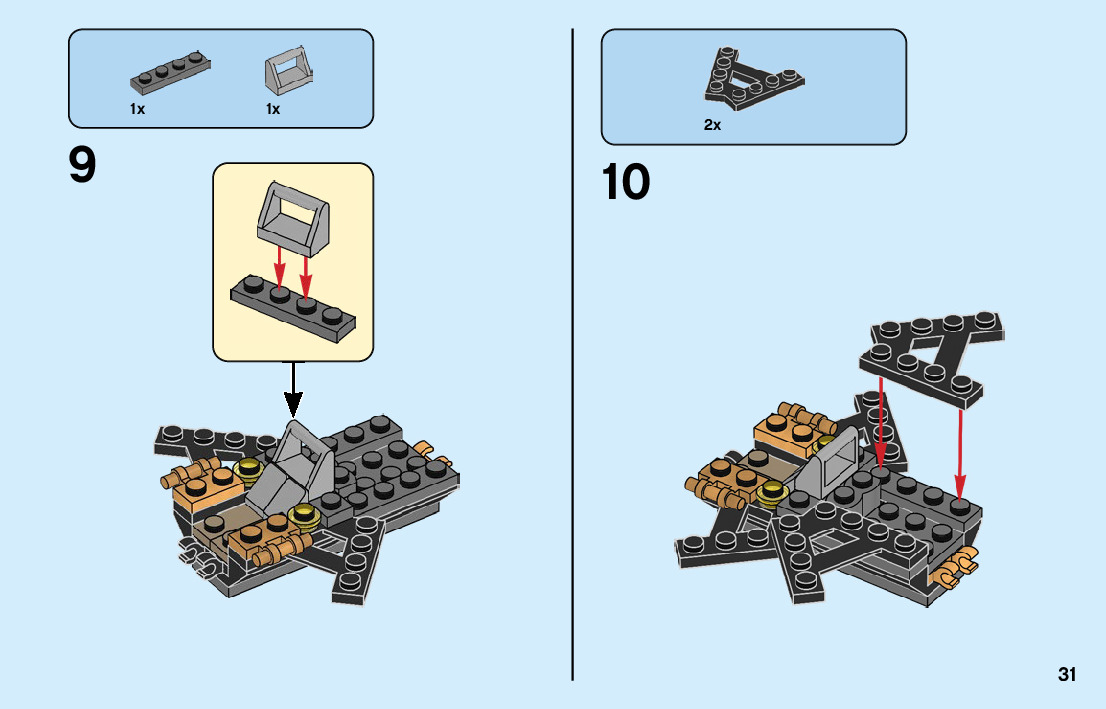 1x

1x

9

2x

10

31