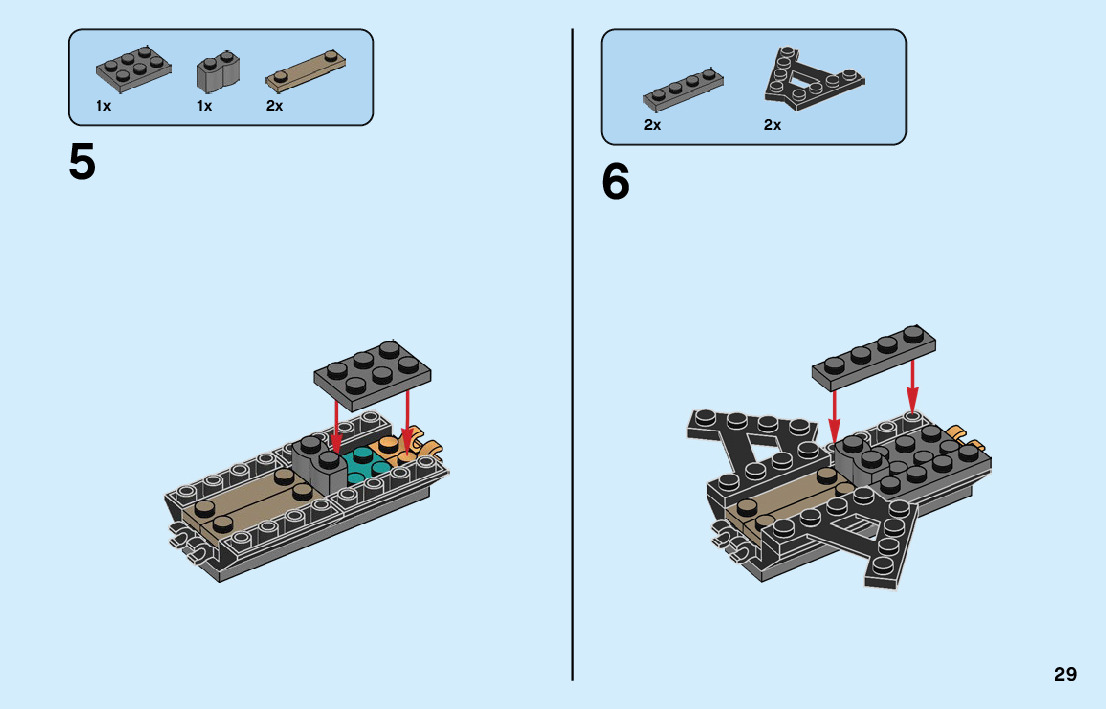 1x 1x 2x

5

2x 2x

6

29