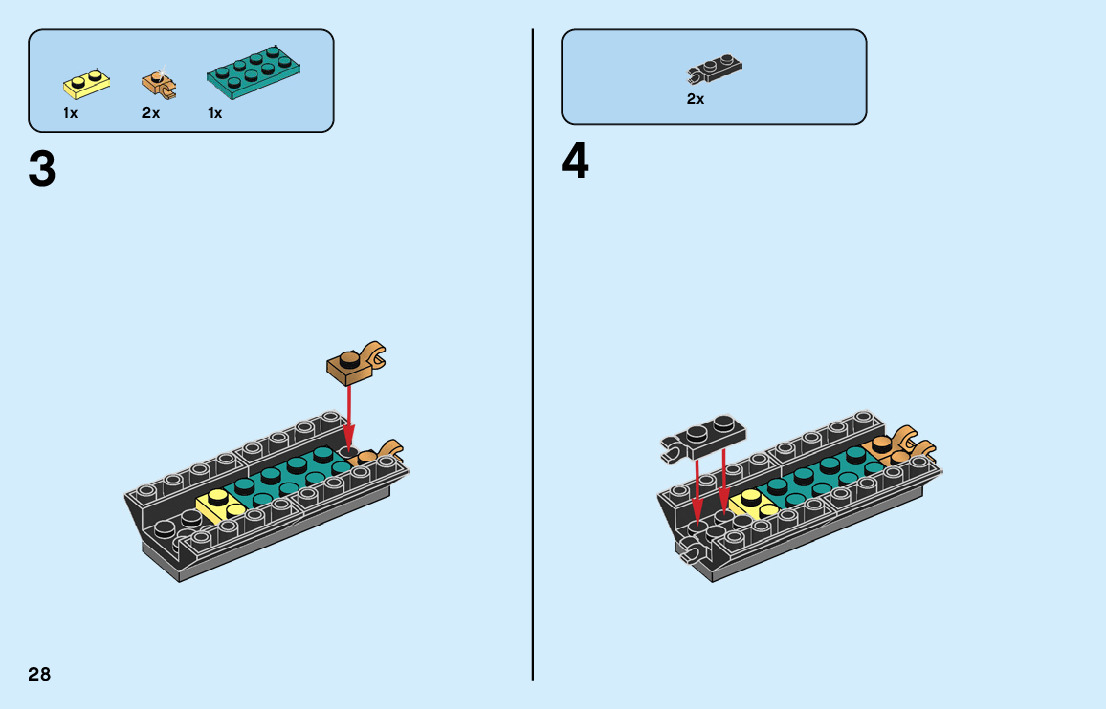 1x 2x 1x

3

2x

4

28