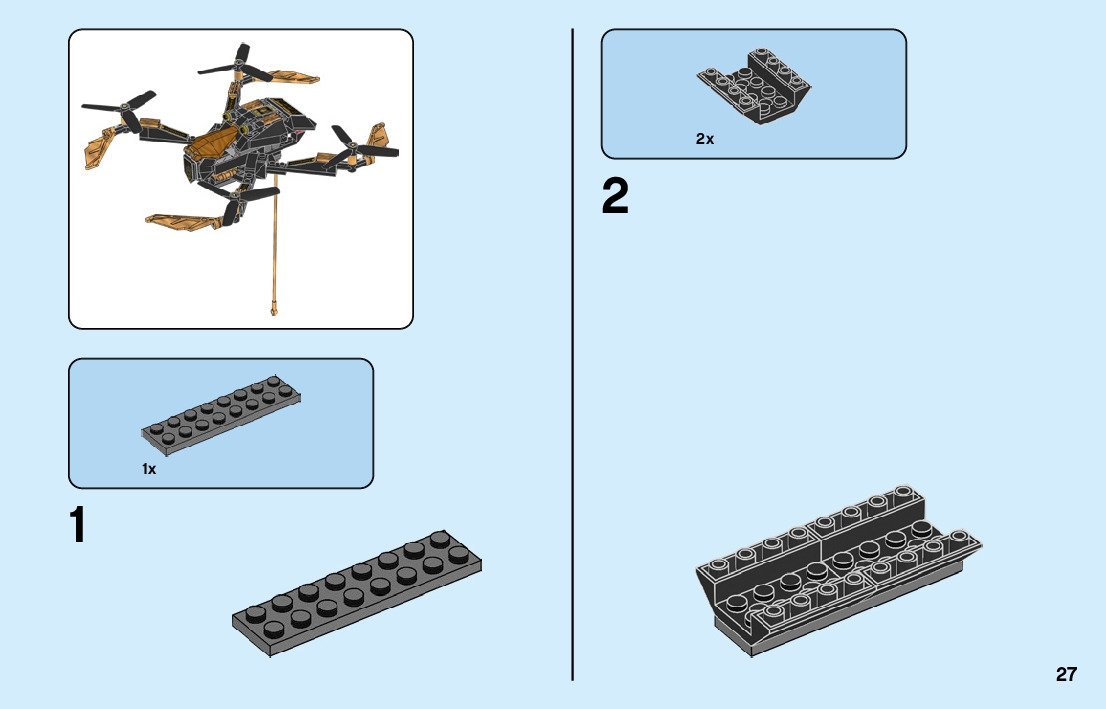 1x

1

2x

2

27