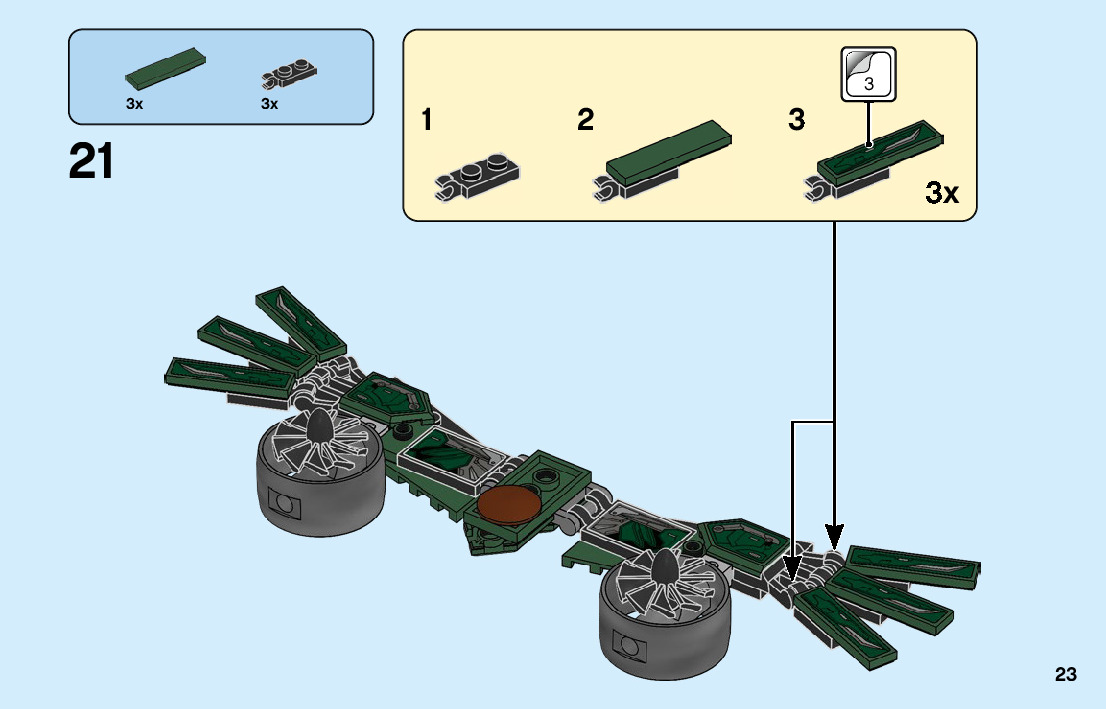 3x
3x

21

1
2
3
3
3x

23