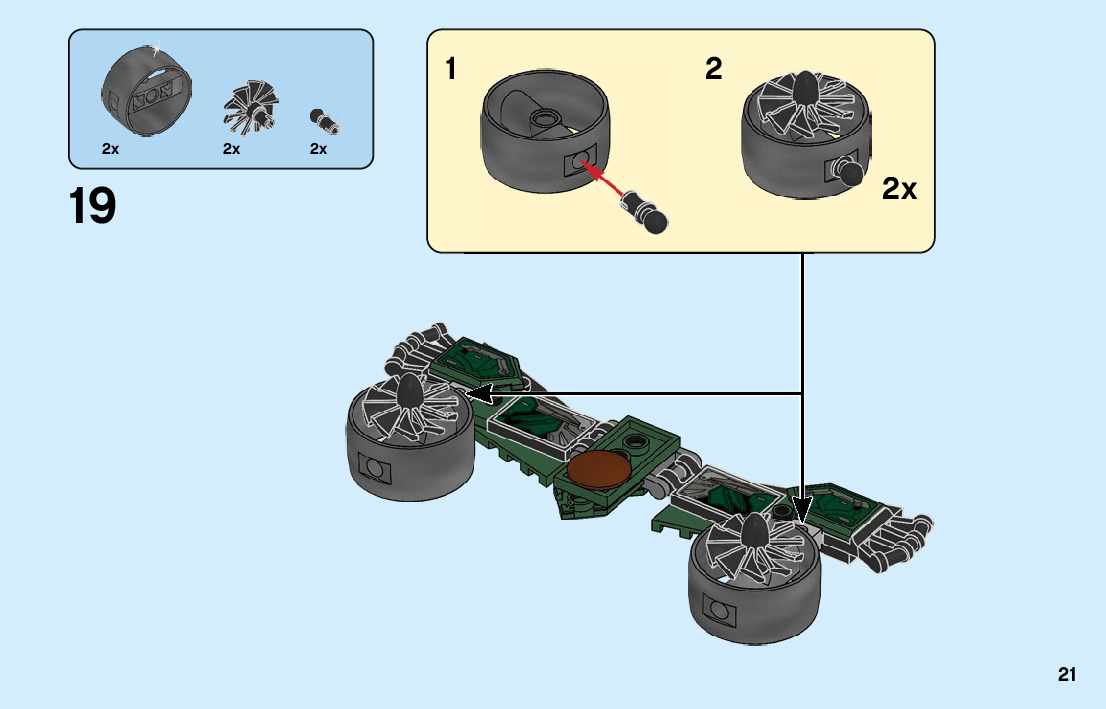 2x
2x
2x

19

1
2
2x

21