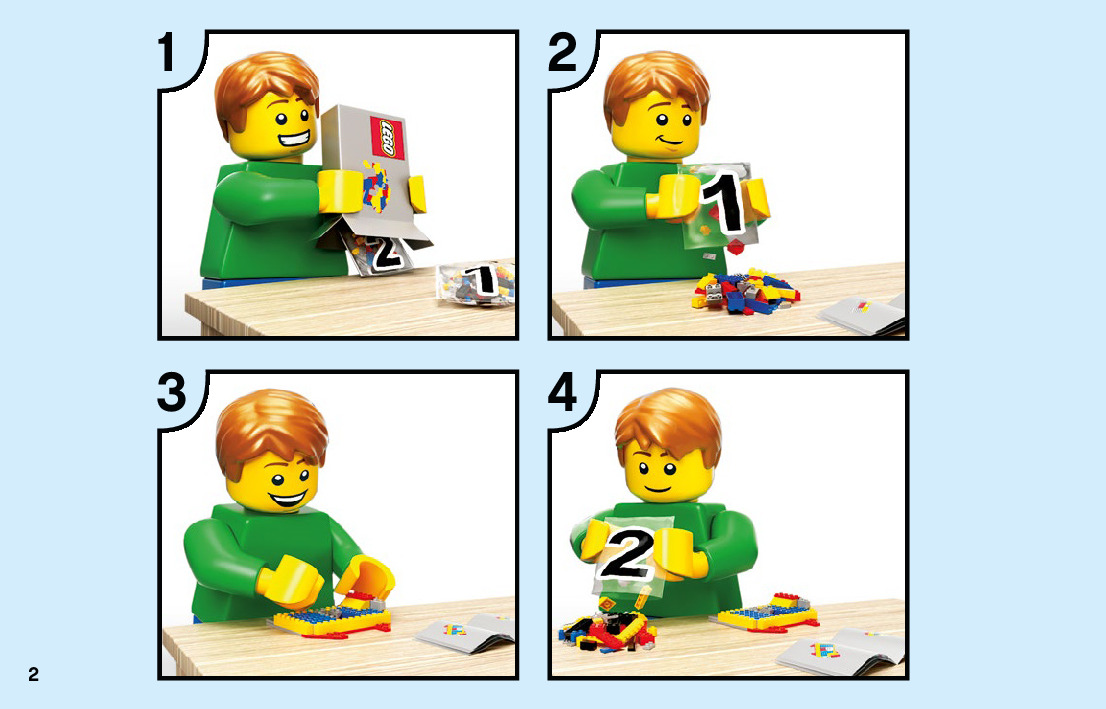 1

LEGO

2

1

2

1

3

4

2

2