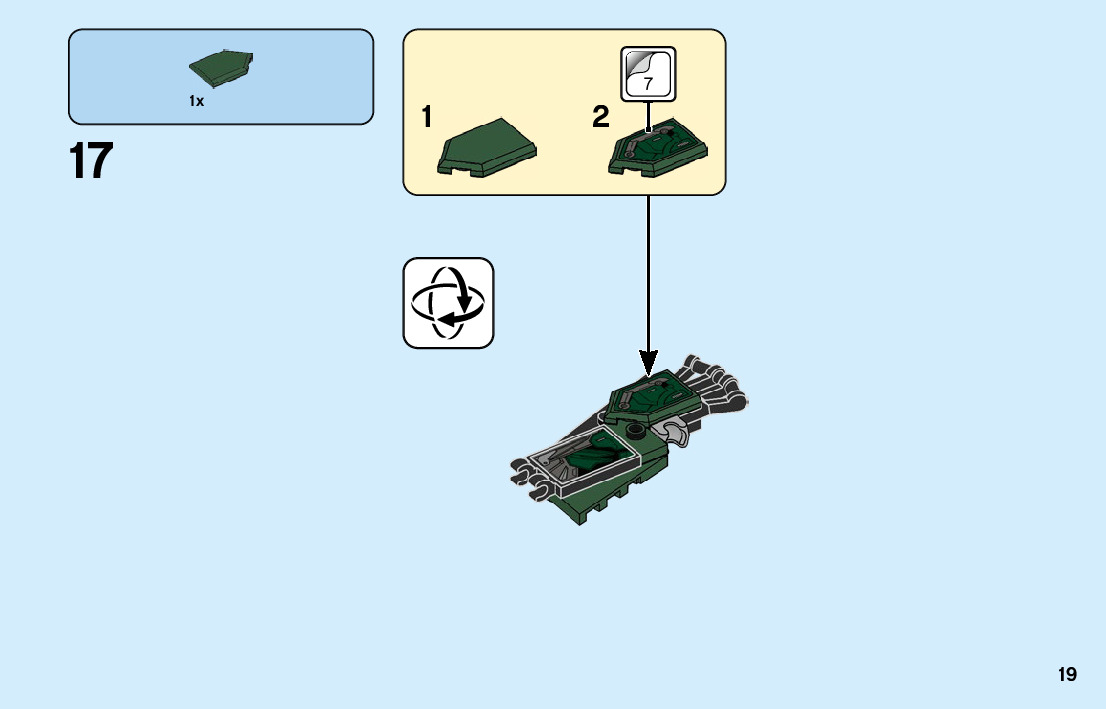 1x

17

1

2

7

19