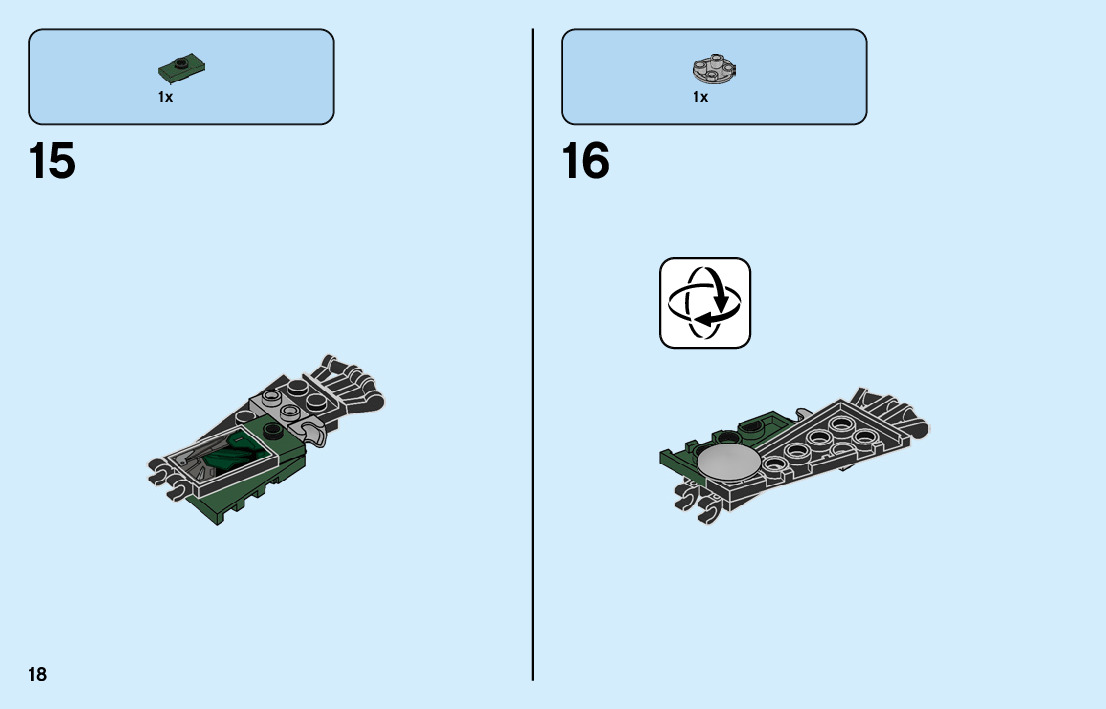 1x

15

1x

16

18