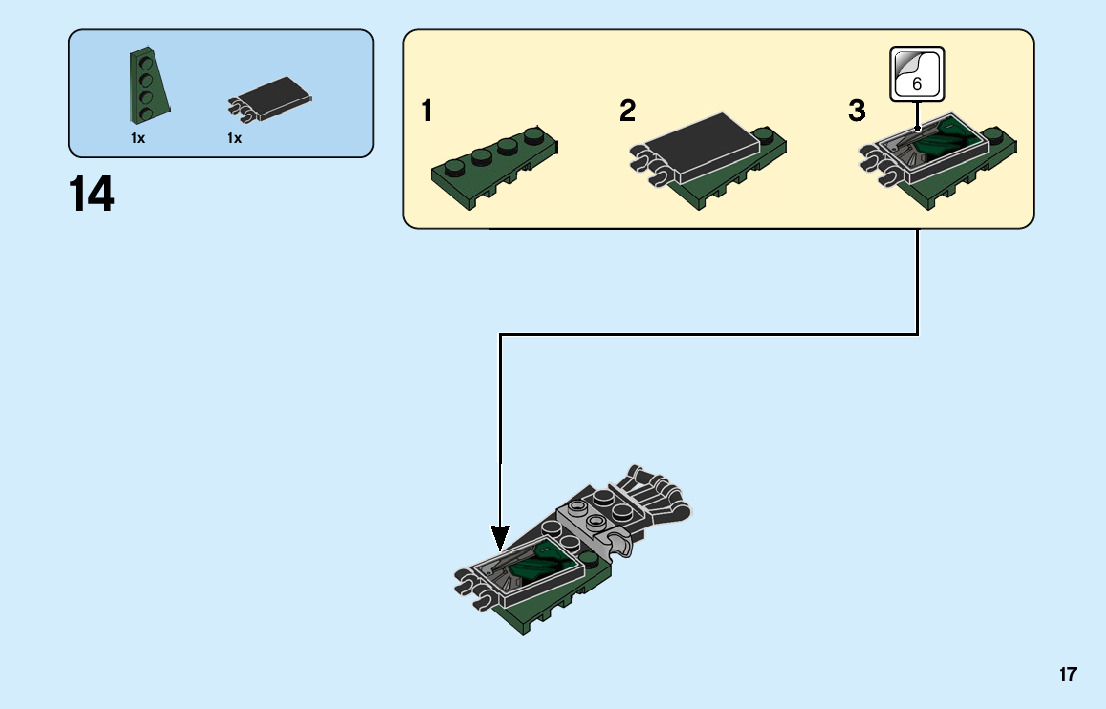 1x
1x

14

1
2
3
6

17