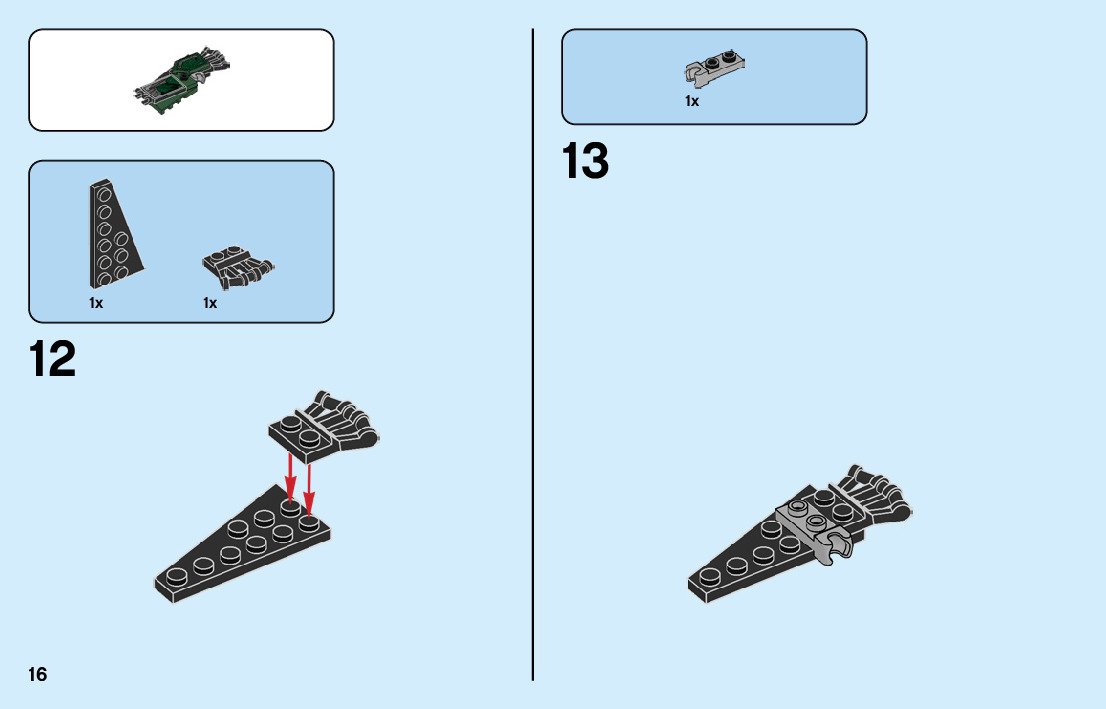 1x 1x

12

1x

13

16