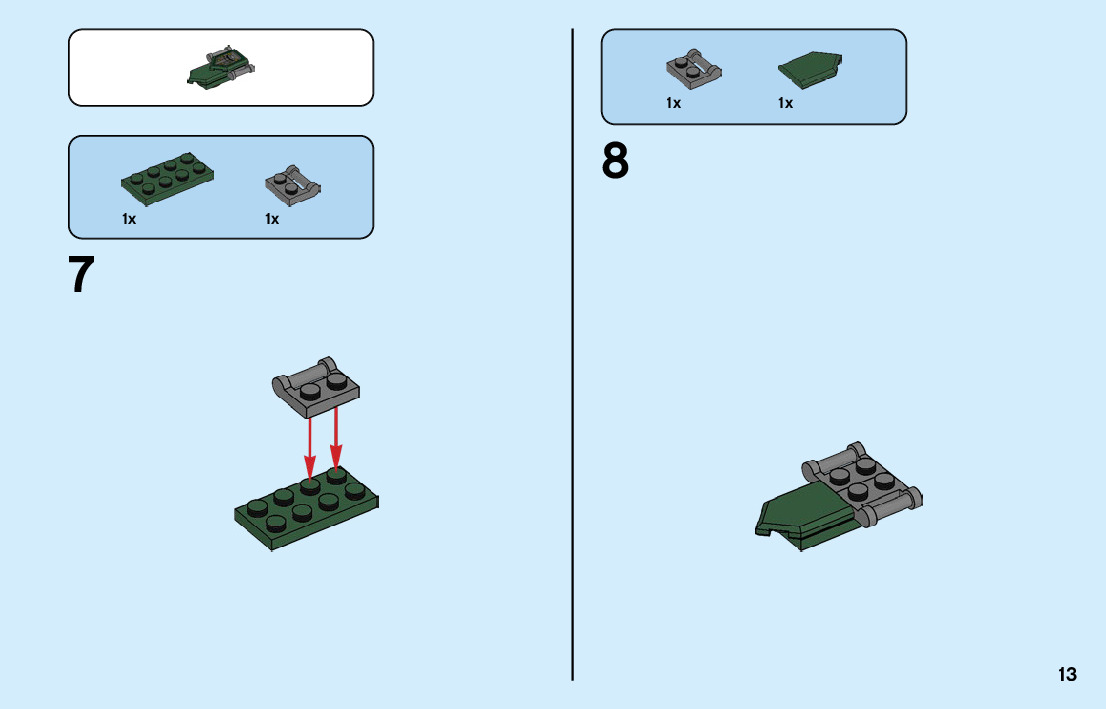 1x

1x

7

1x

1x

8

13