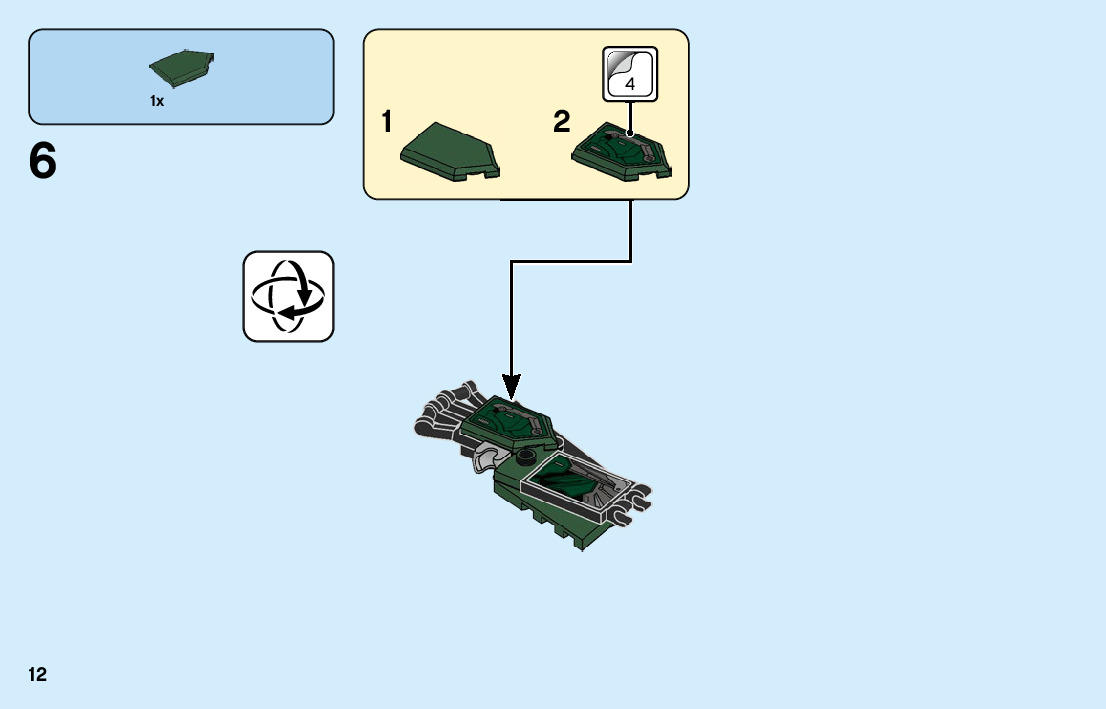 1x

6

1

2

4

12