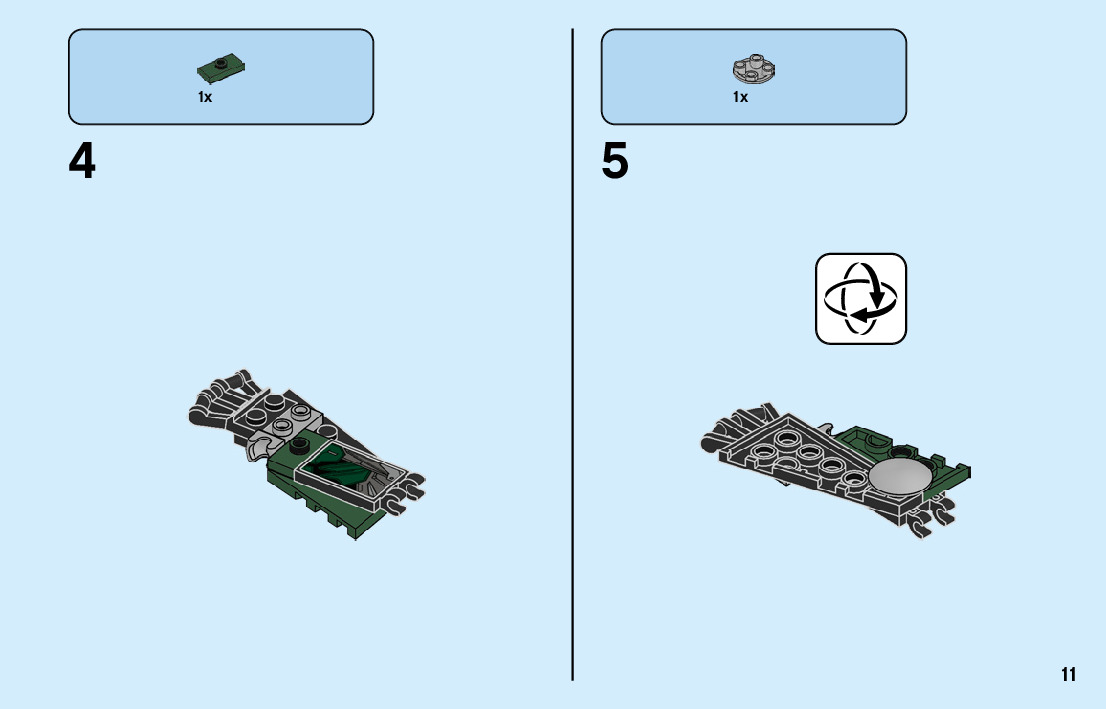 1x

4

1x

5

11