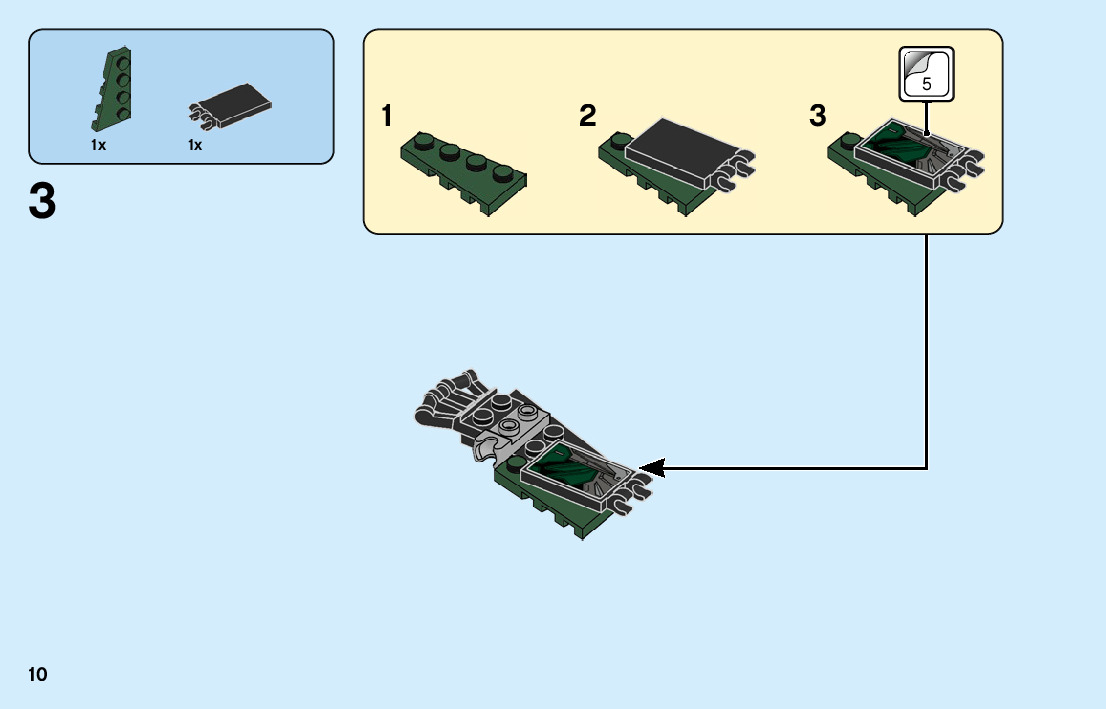 1x 1x

3

1

2

3

5

10