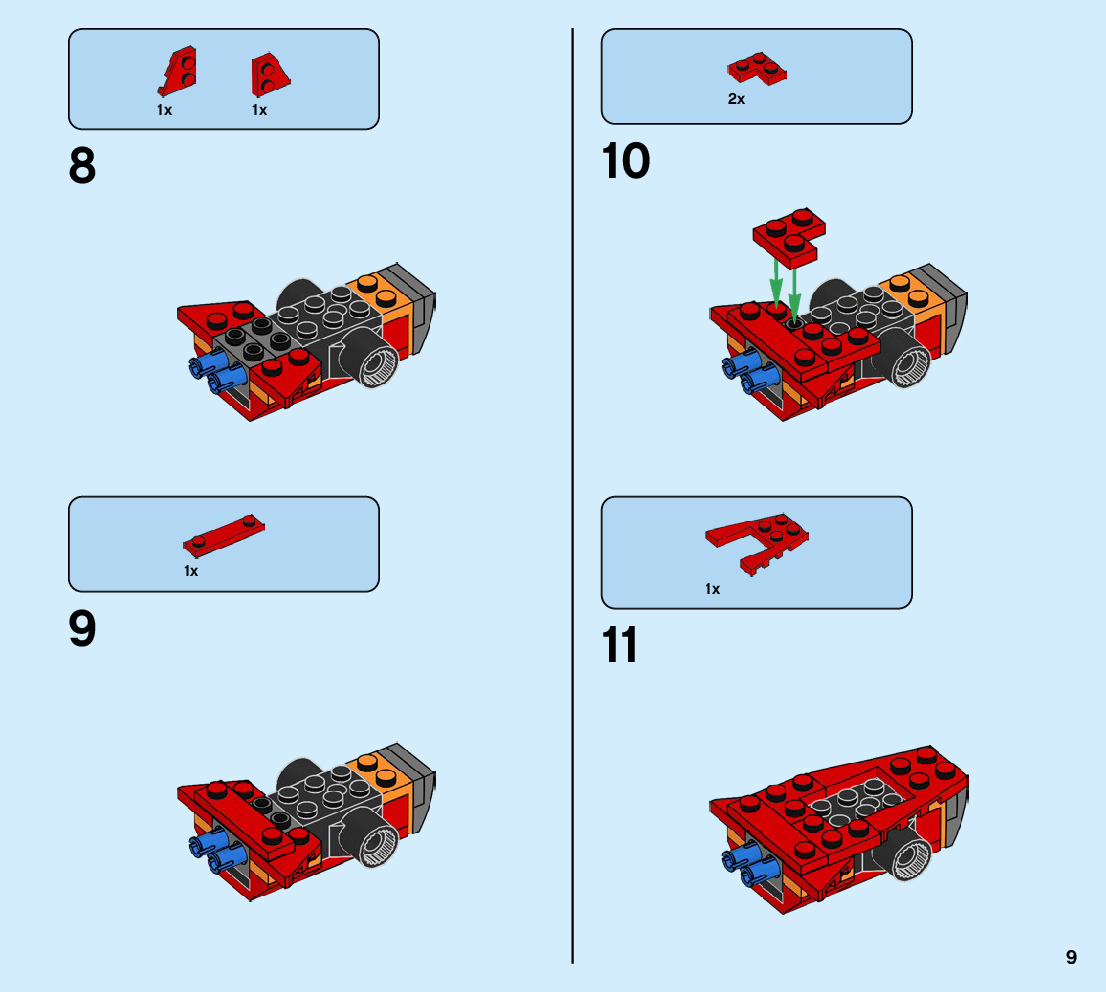 1x 1x

8

1x

9

2x

10

1x

11

9