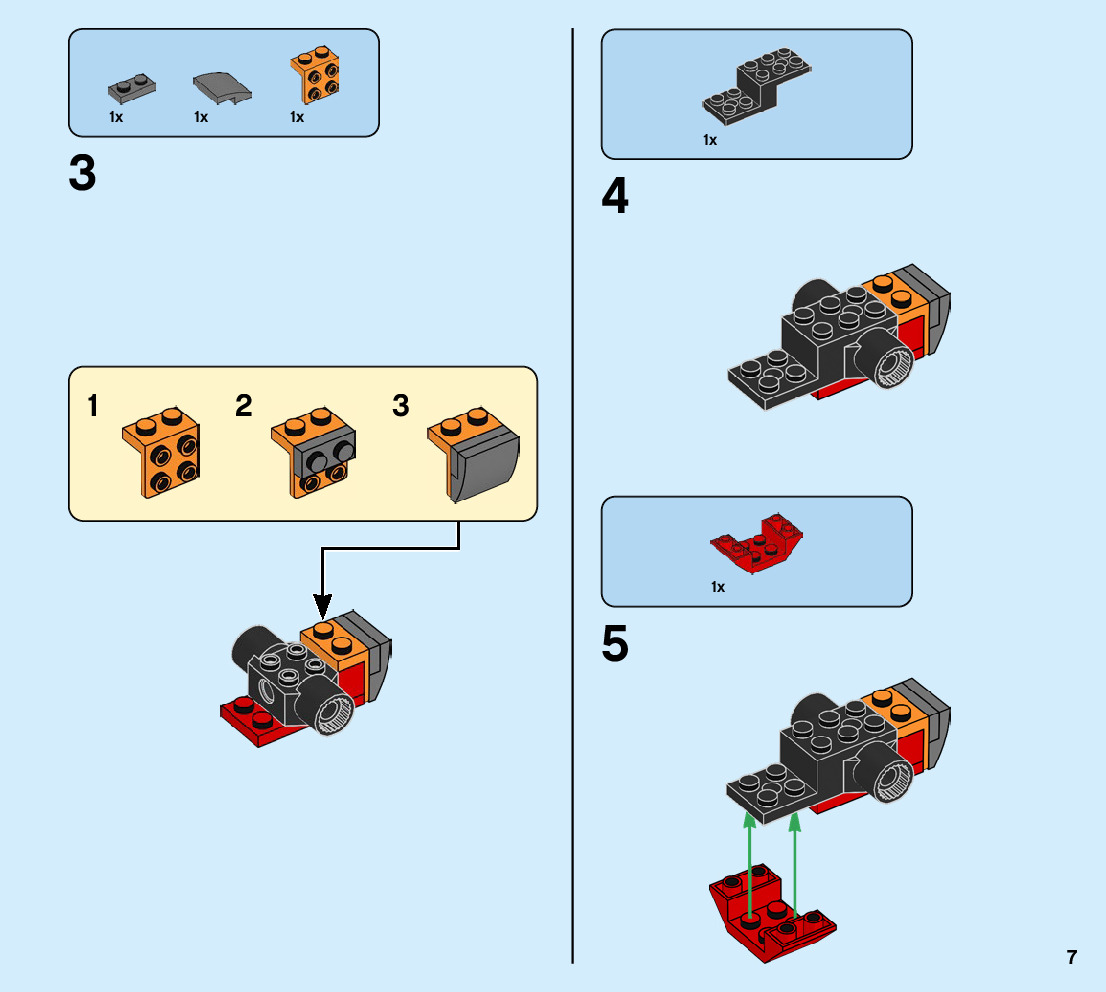 1x 1x 1x

3

1 2 3

1x

4

1x

5

7