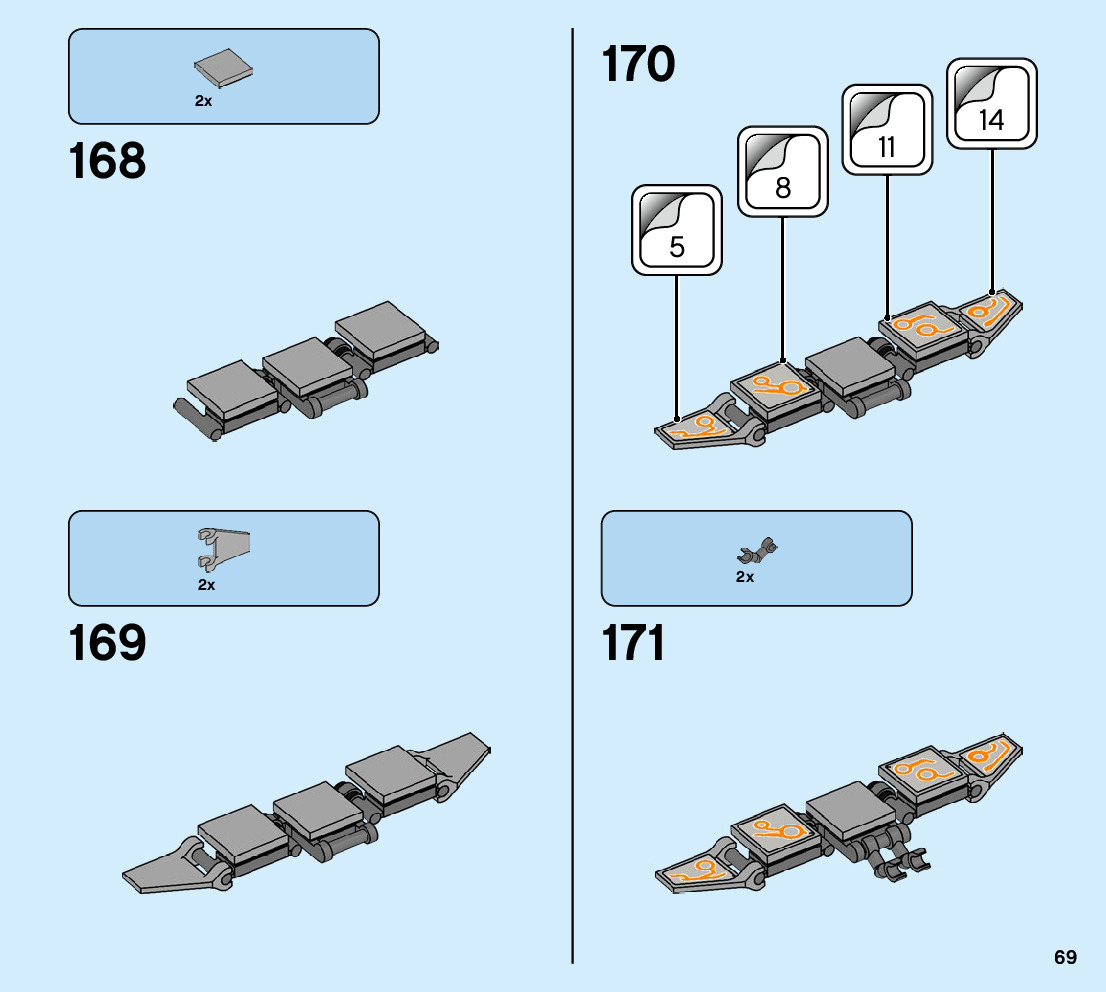 2x

168

2x

169

170

5

8

11

14

2x

171

69