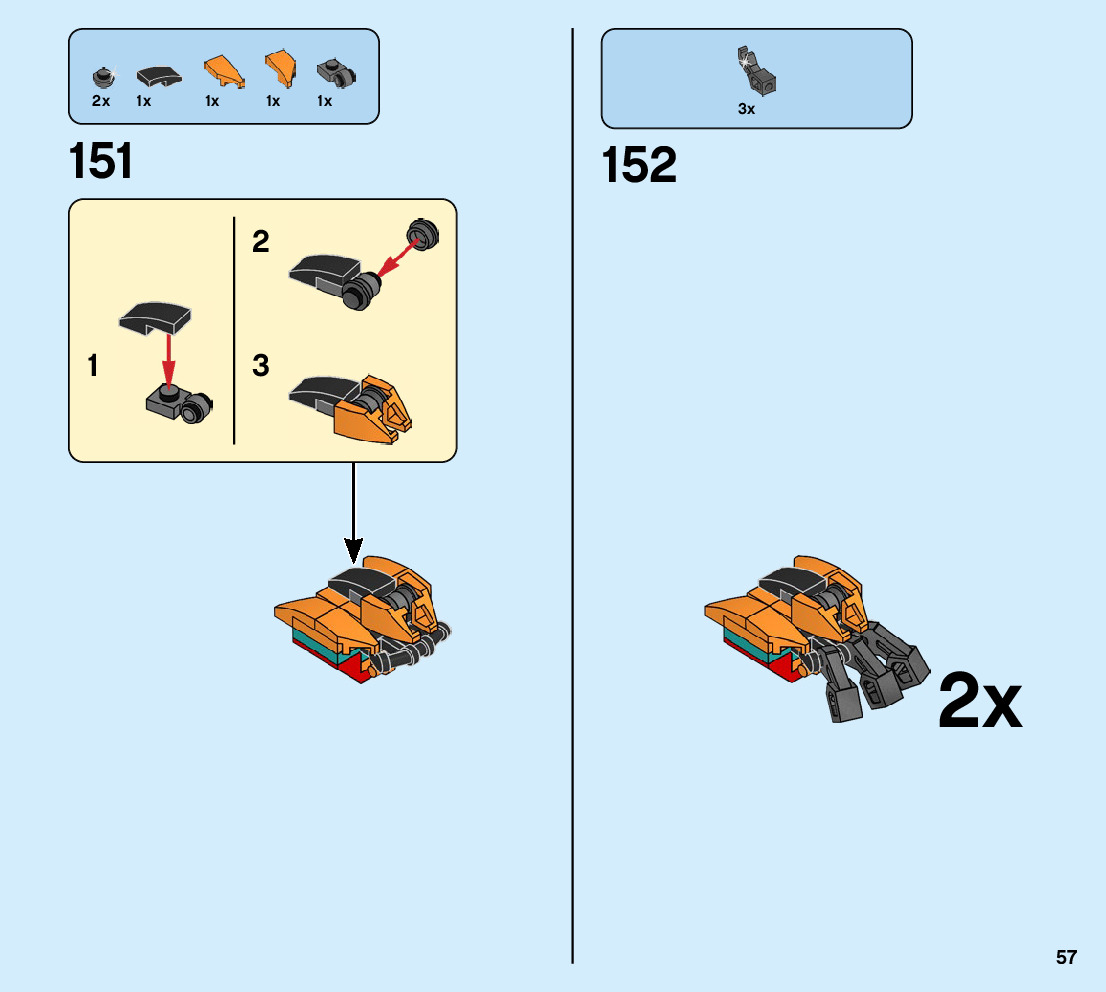 2x 1x 1x 1x 1x

151

1

2

3

3x

152

2x

57