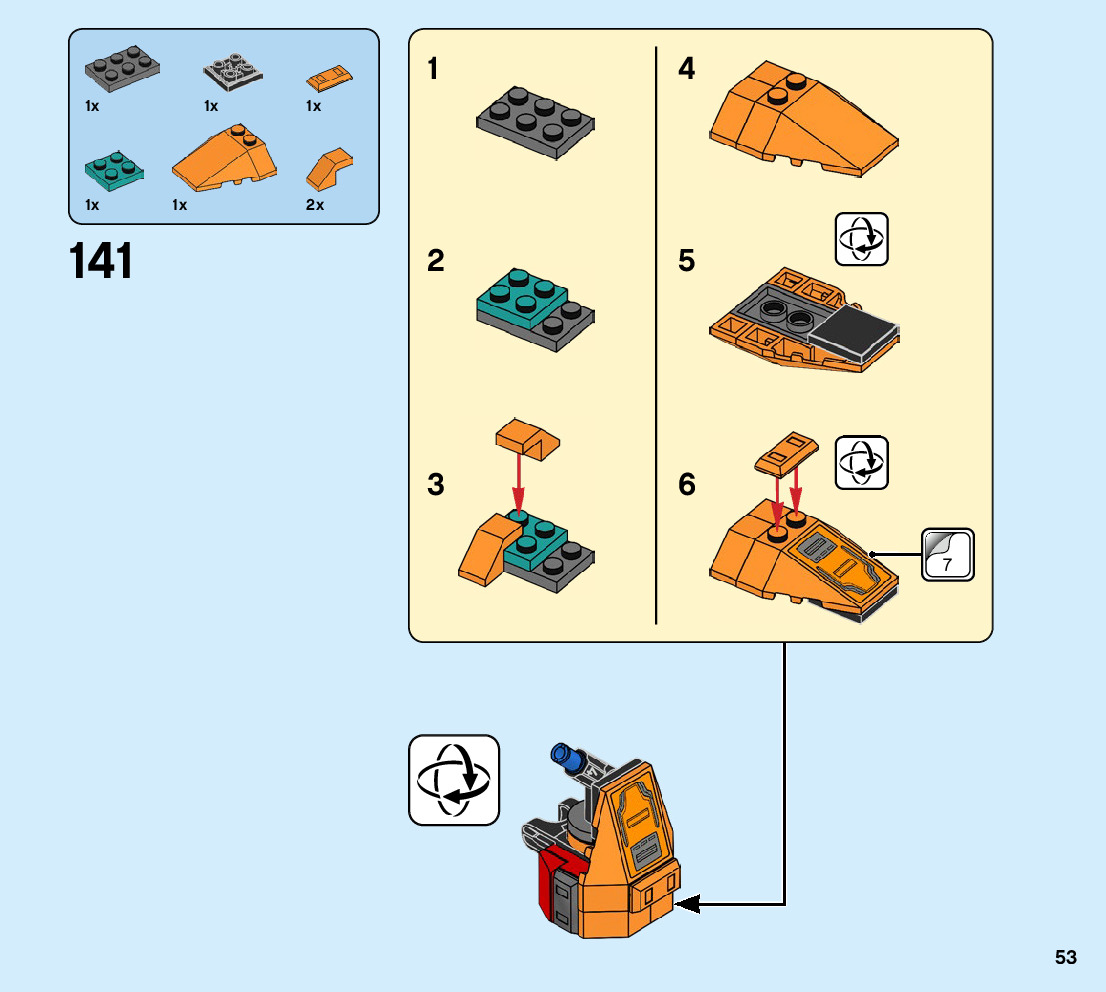 1x
1x
1x
1x
1x
2x

141

1

2

3

4

5

6

7

53