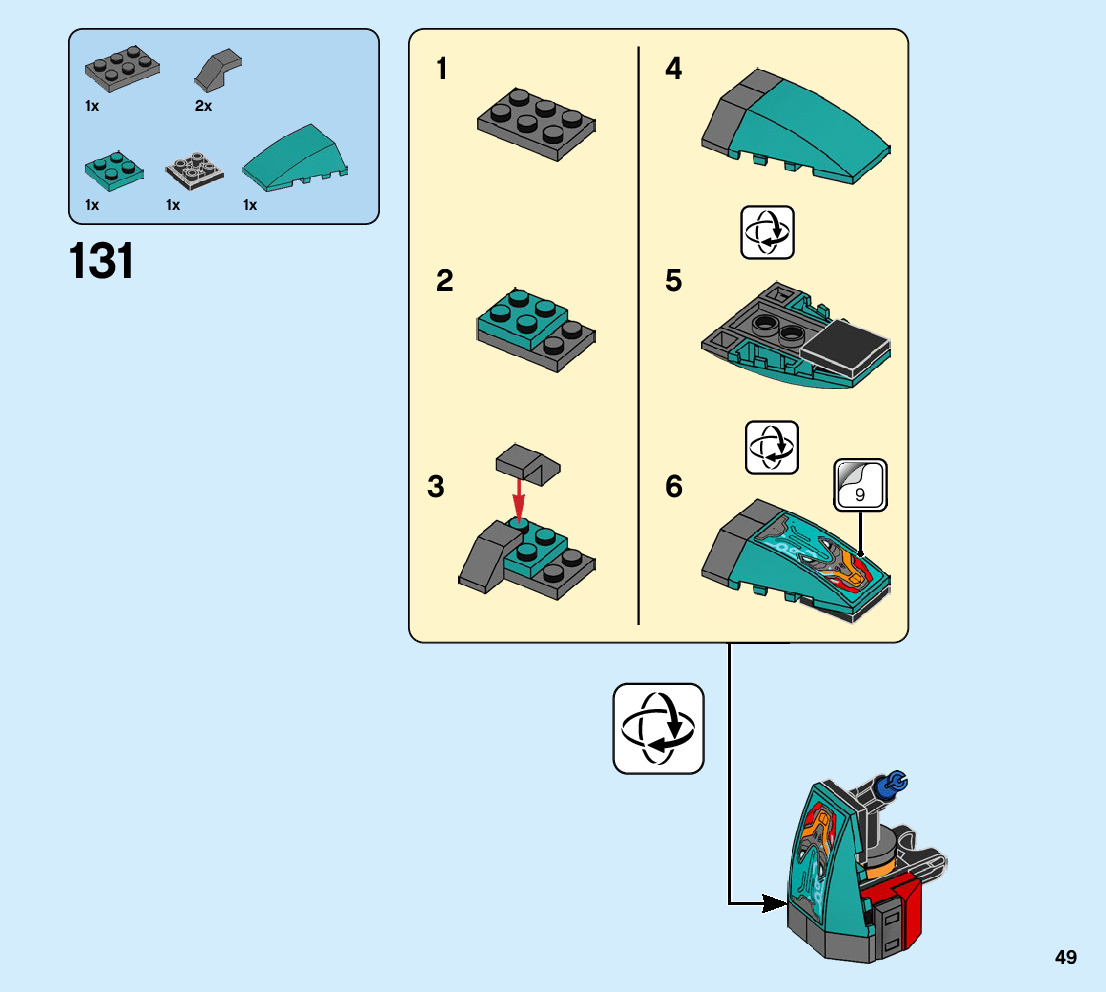 1x 2x

1x 1x 1x

131

1

2

3

4

5

6

9

49