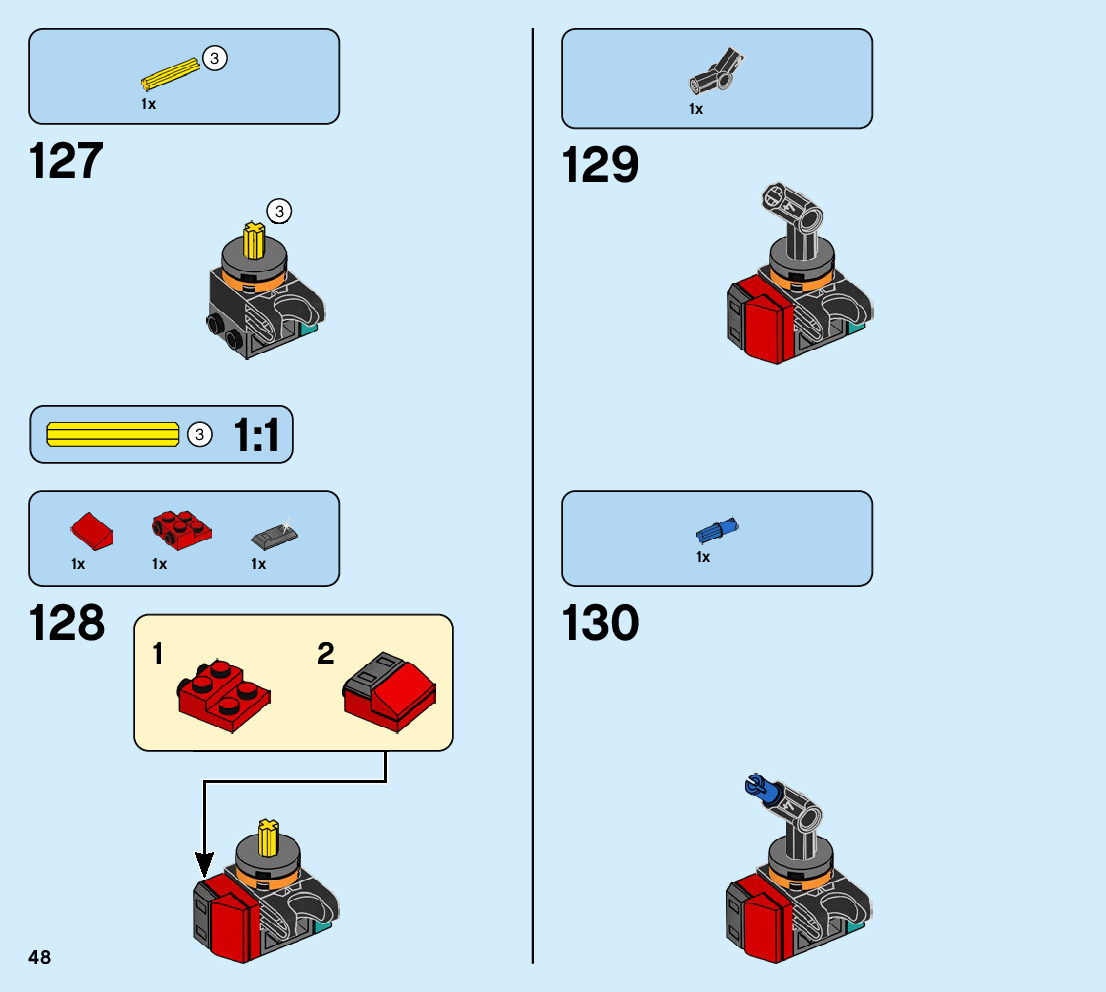 3
1x

127

3

3 1:1

1x 1x 1x

128

1 2

48

1x

129

1x

130