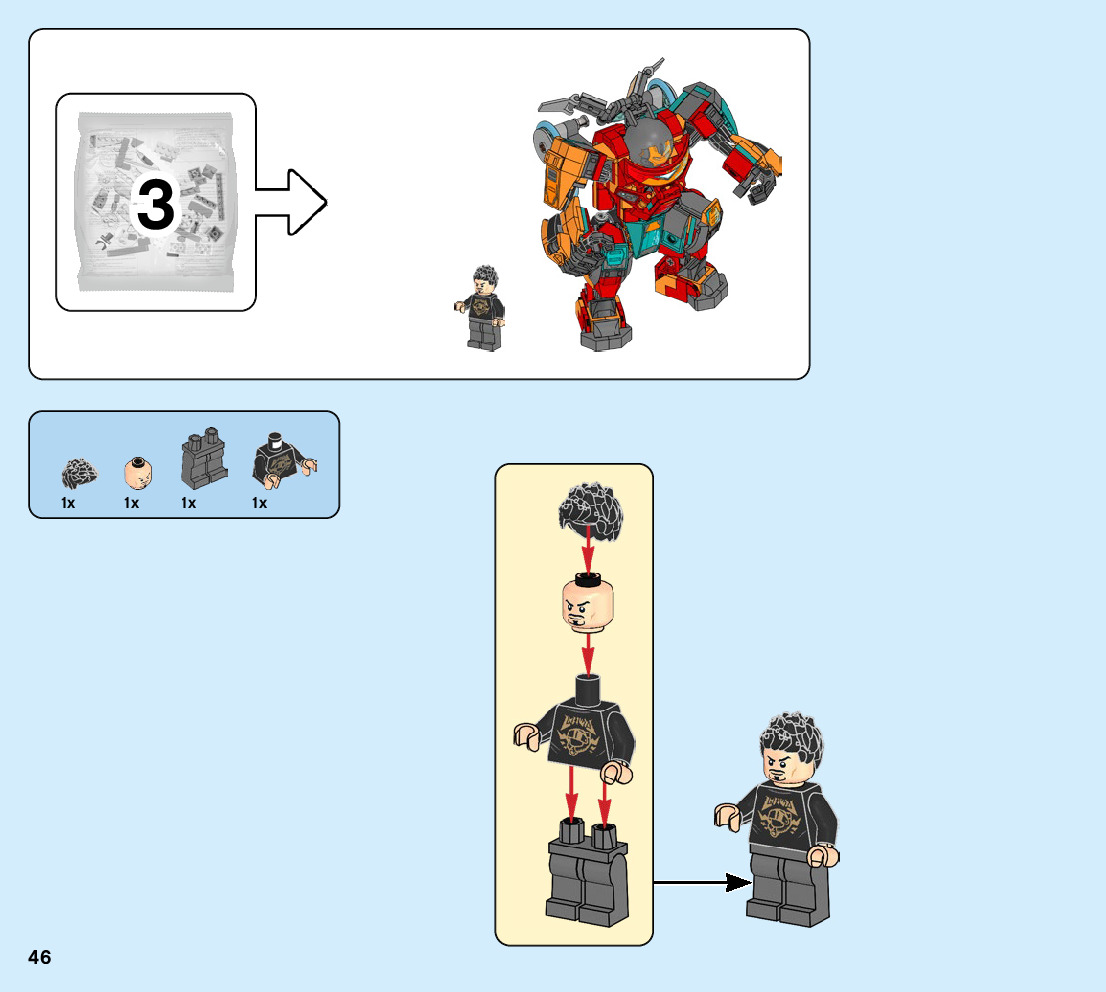 3

1x 1x 1x 1x

46