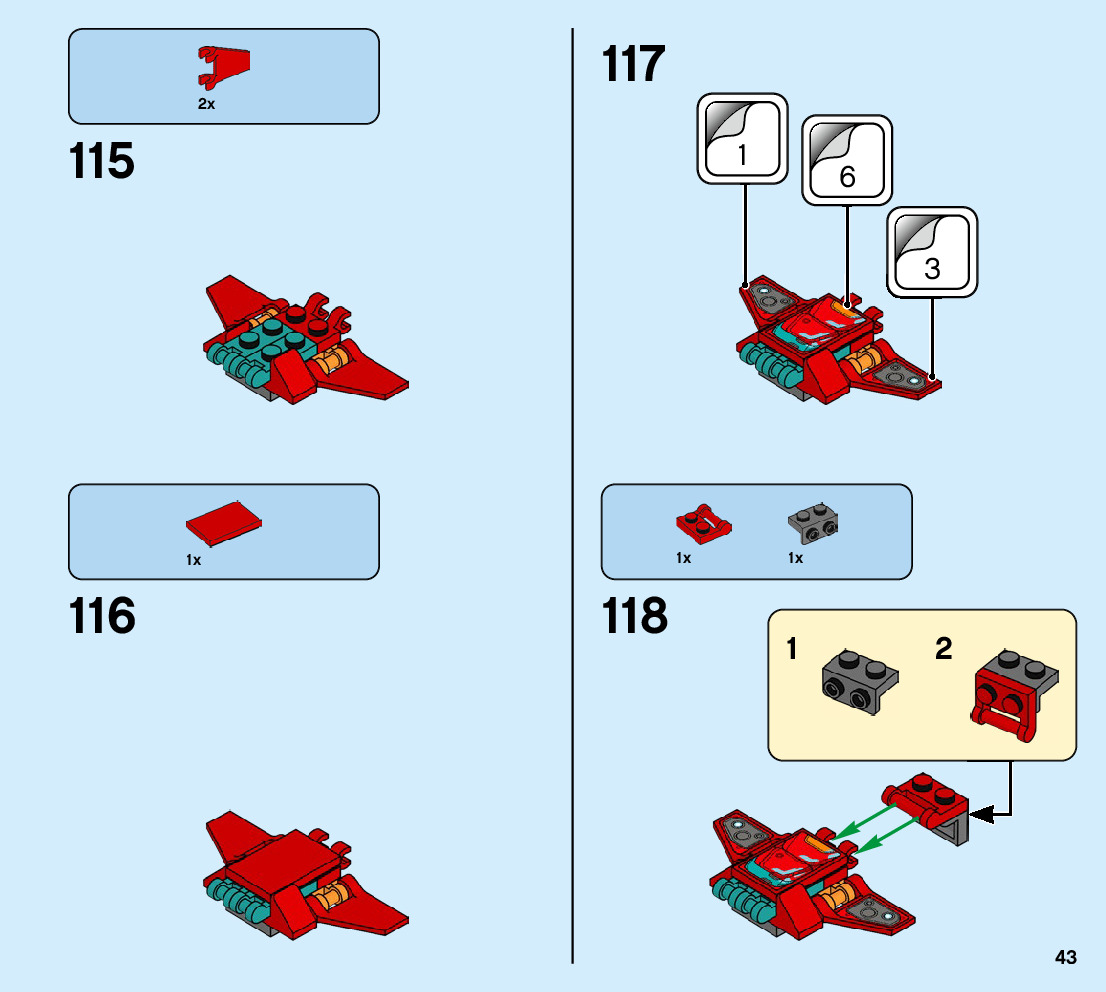 2x

115

1x

116

117

1

6

3

1x

1x

118

1

2

43