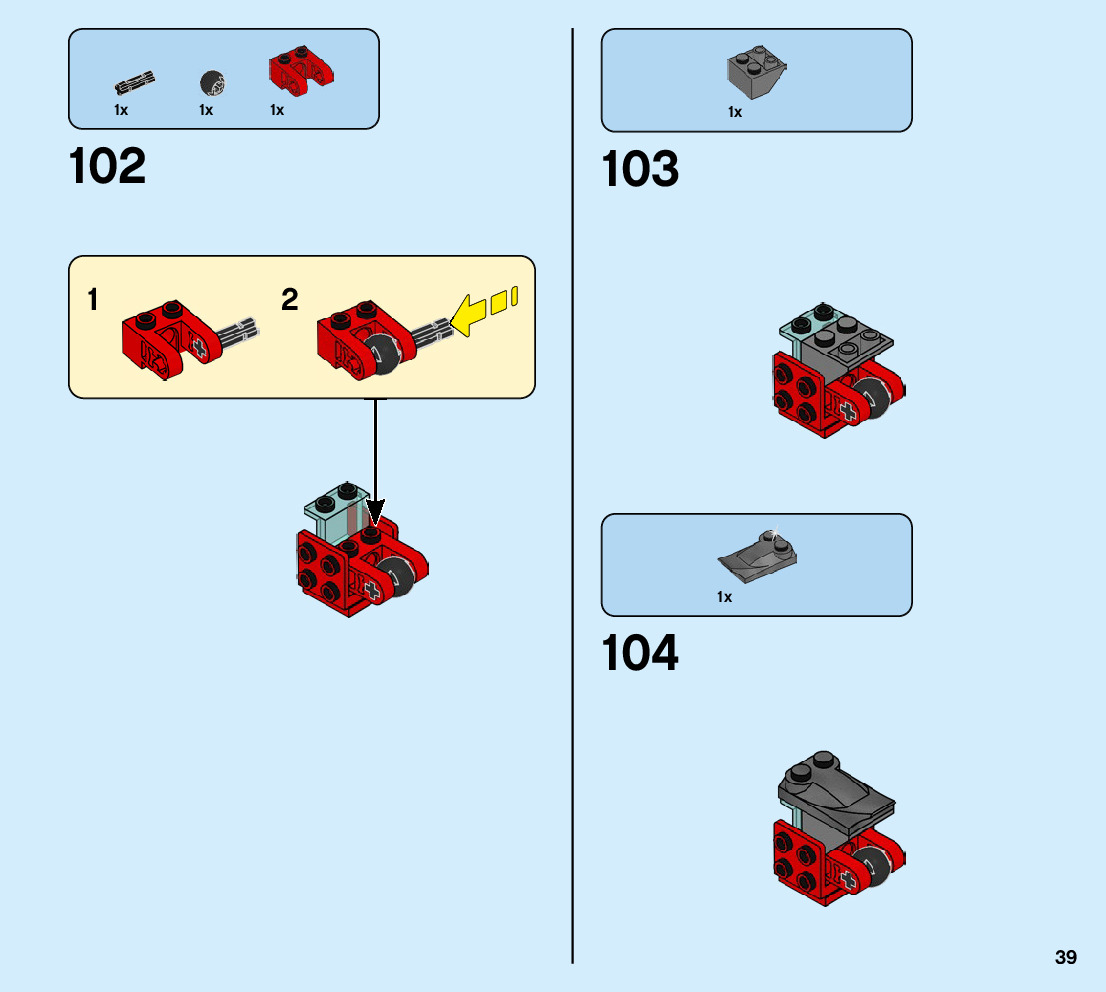 1x 1x 1x

102

1

2

1x

103

1x

104

39